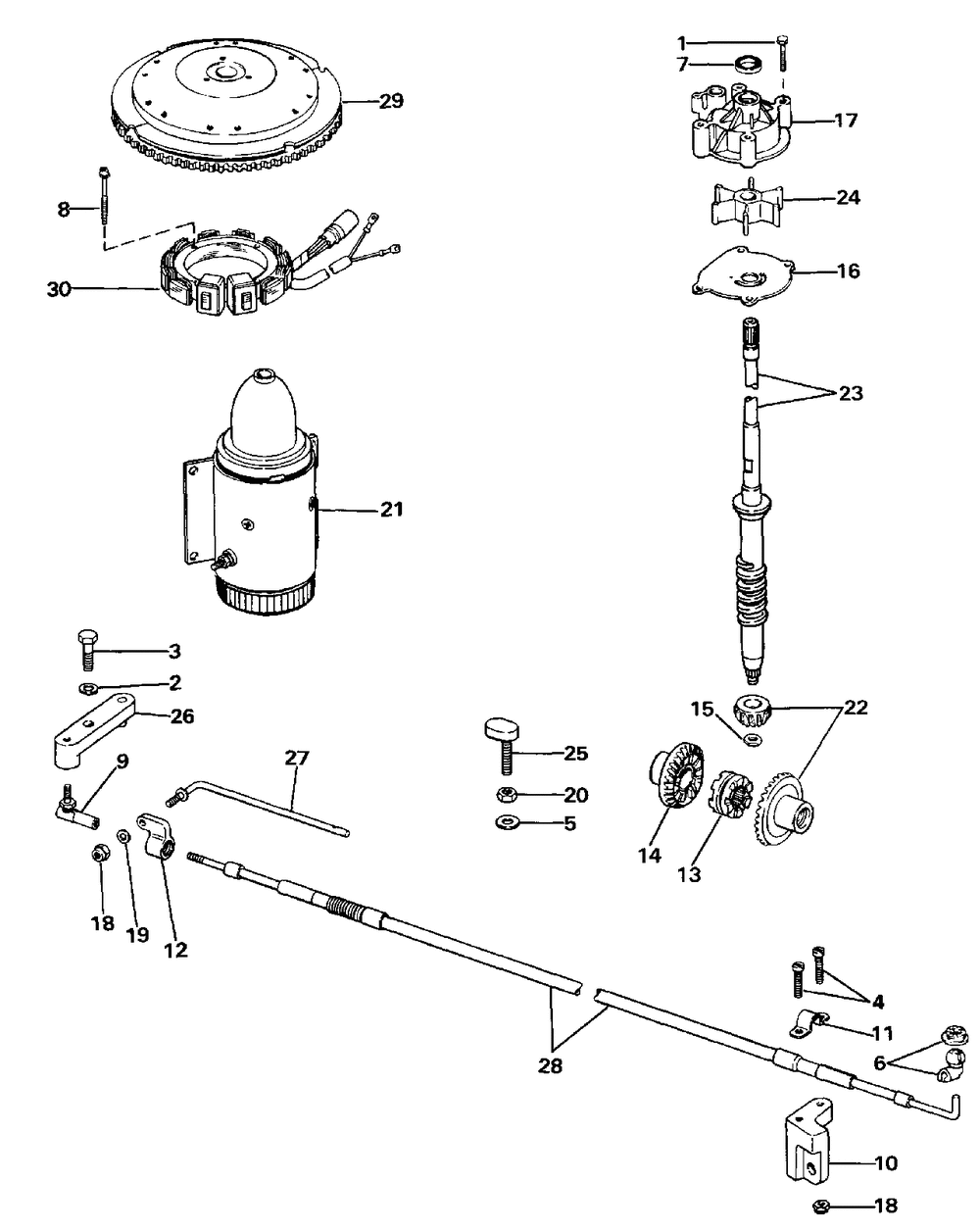 29
8
30
1
7
17
24
16
23
21
3
2
26
9
27
25
20
5
15
22
14
13
18
19
12
4
11
6
28
10
18