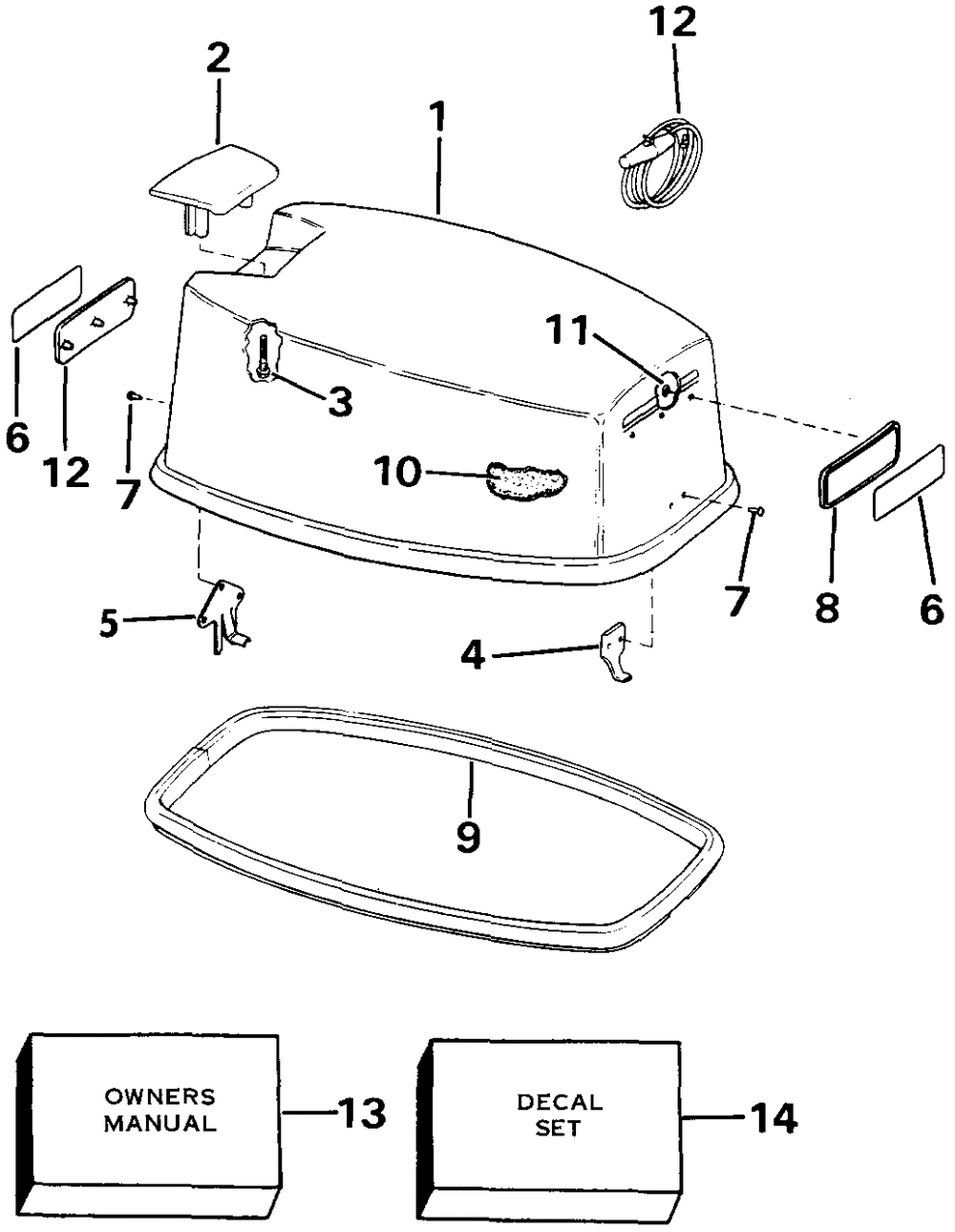 12
2
1
11
3
6
12
7
10
7
8
6
5
4
9
OWNERS MANUAL
13
DECAL SET
14