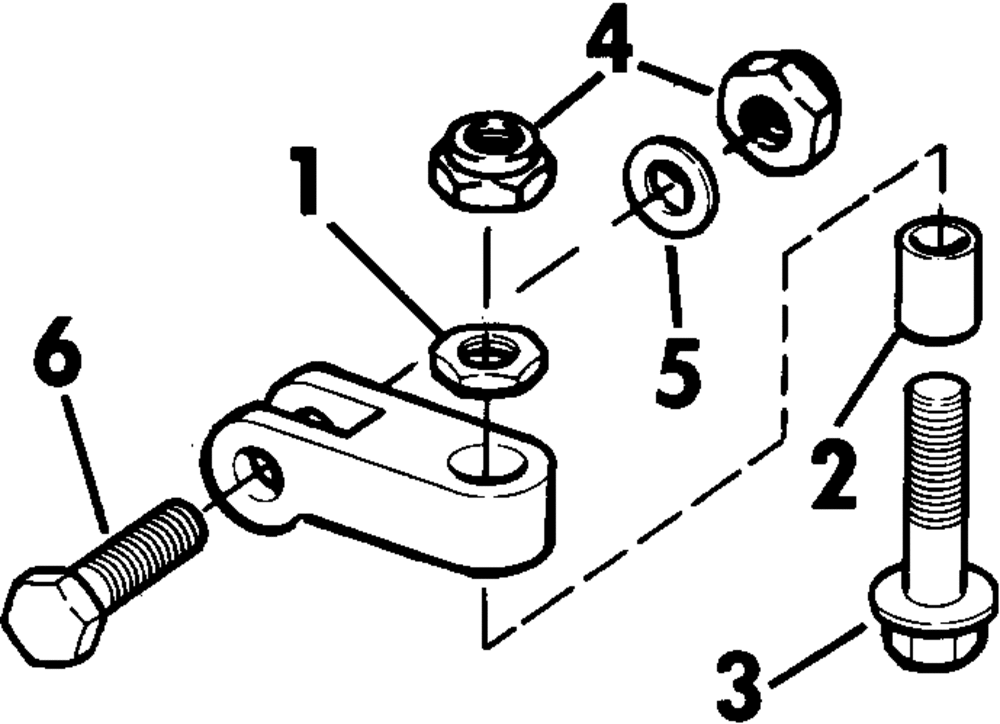 4
1
5
6
2
3