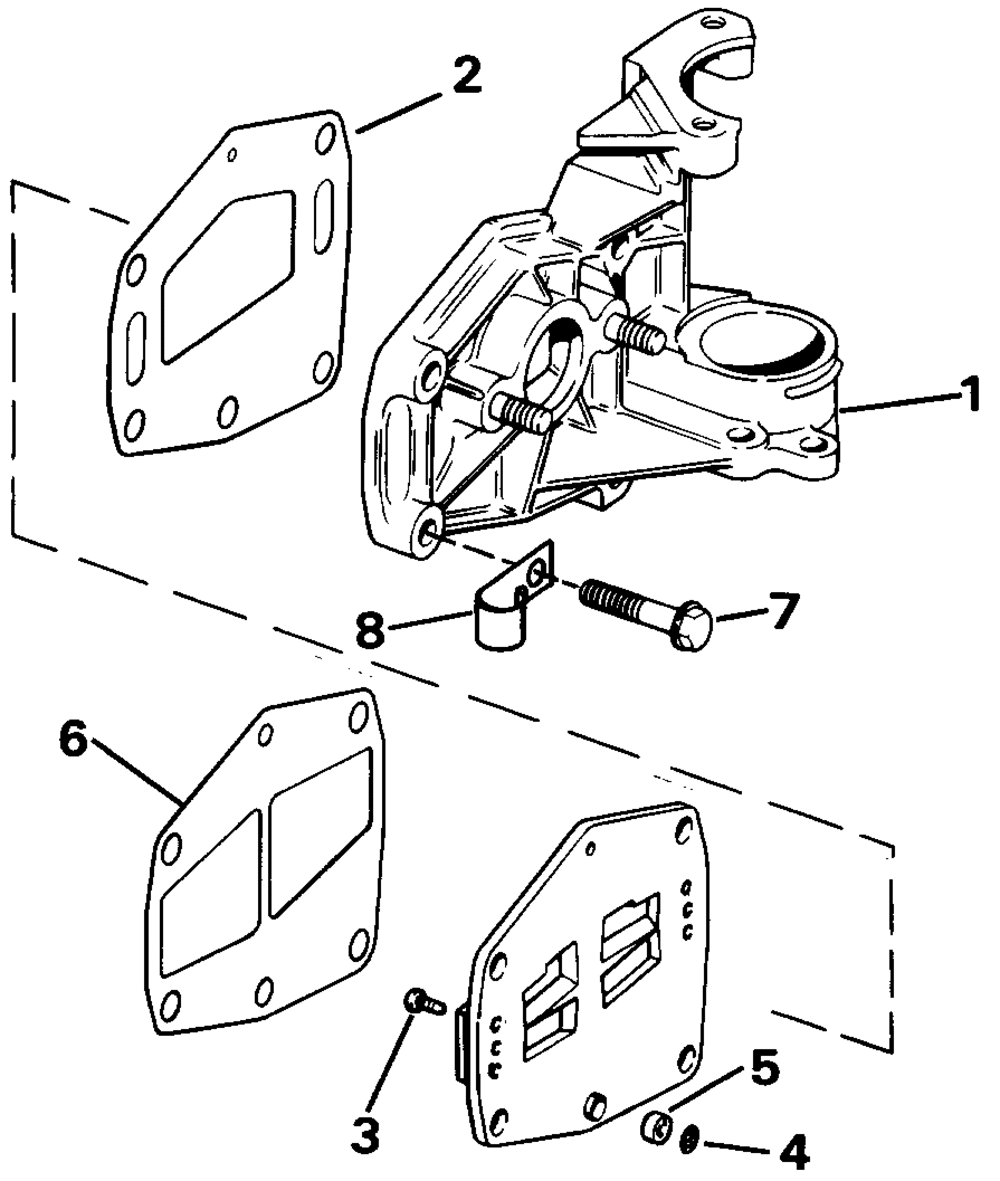 2
1
8
7
6
3
5
4