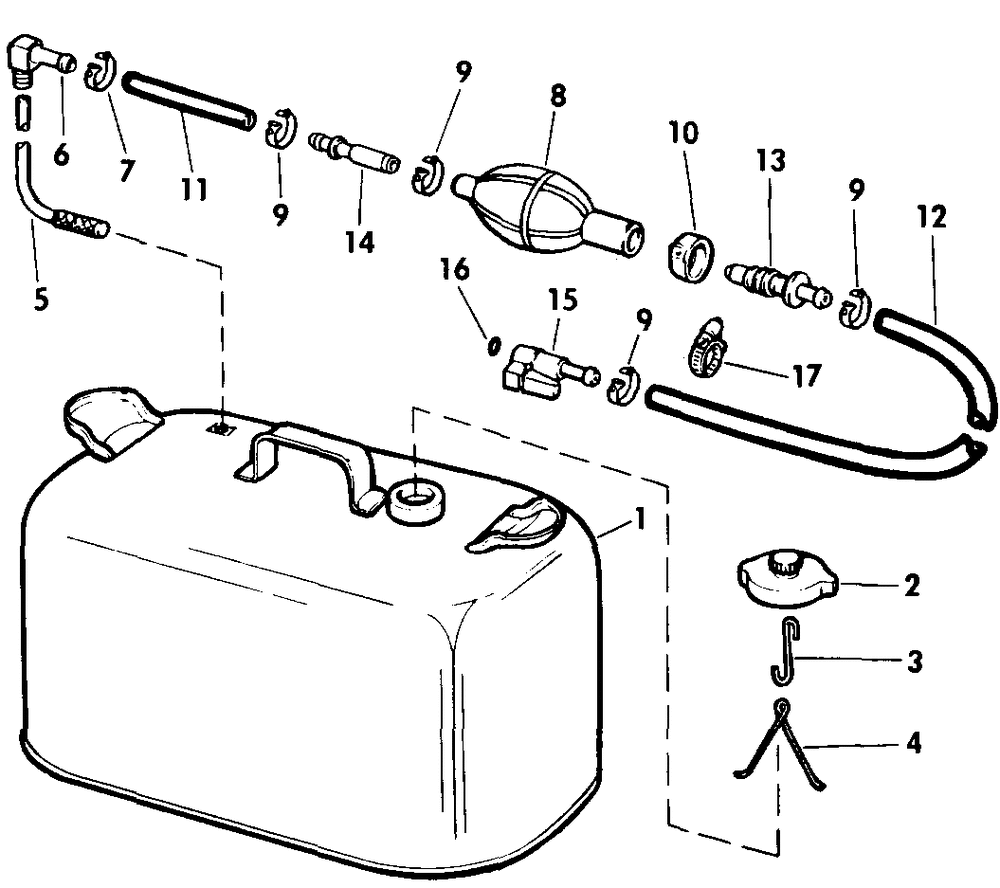 6
7
11
9
14
9
8
10
13
9
12
5
16
15
9
17
1
2
3
4