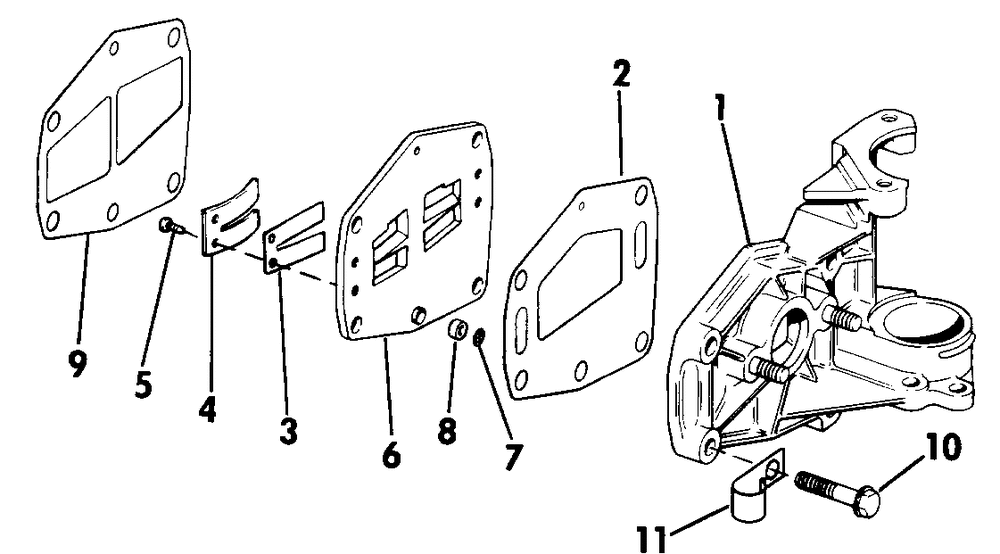 2
1
9
5
4
3
6
8
7
10
11