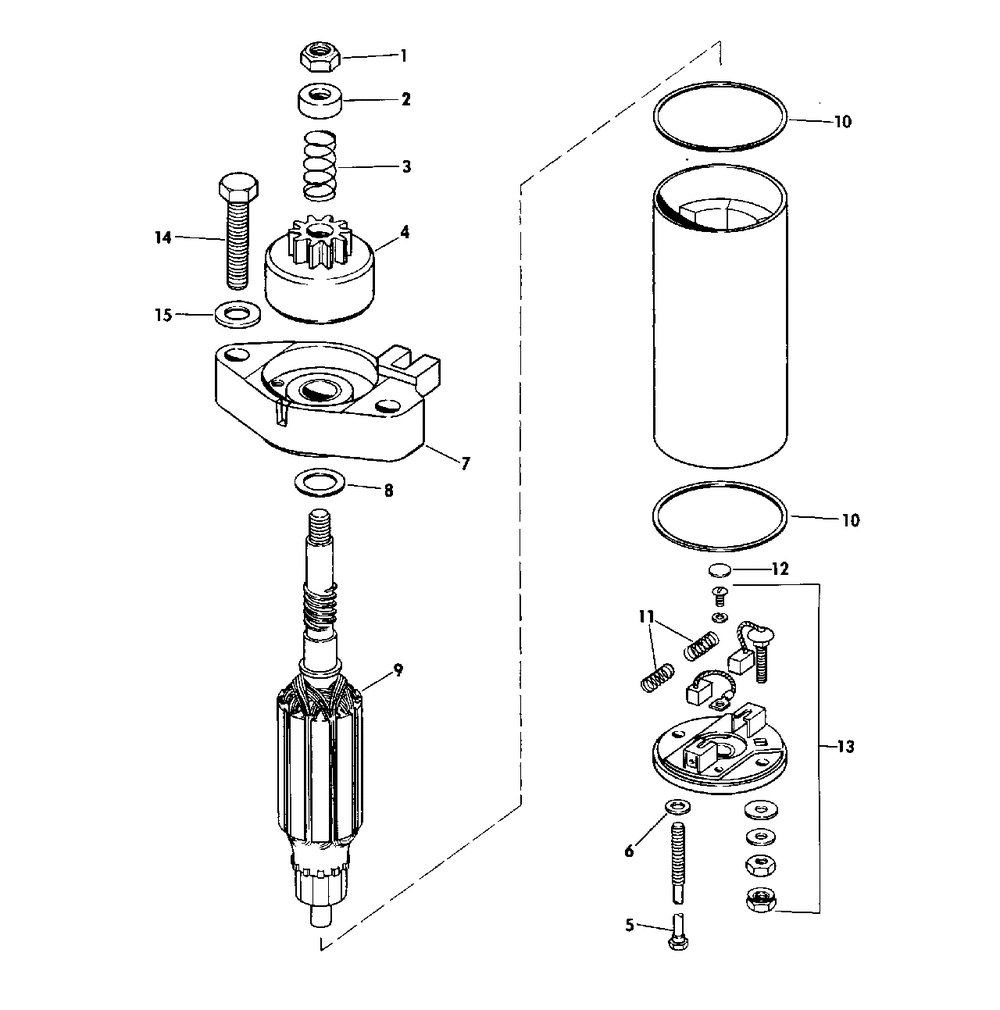 1
2
3
14
4
15
7
8
9
10
10
12
11
13
6
5