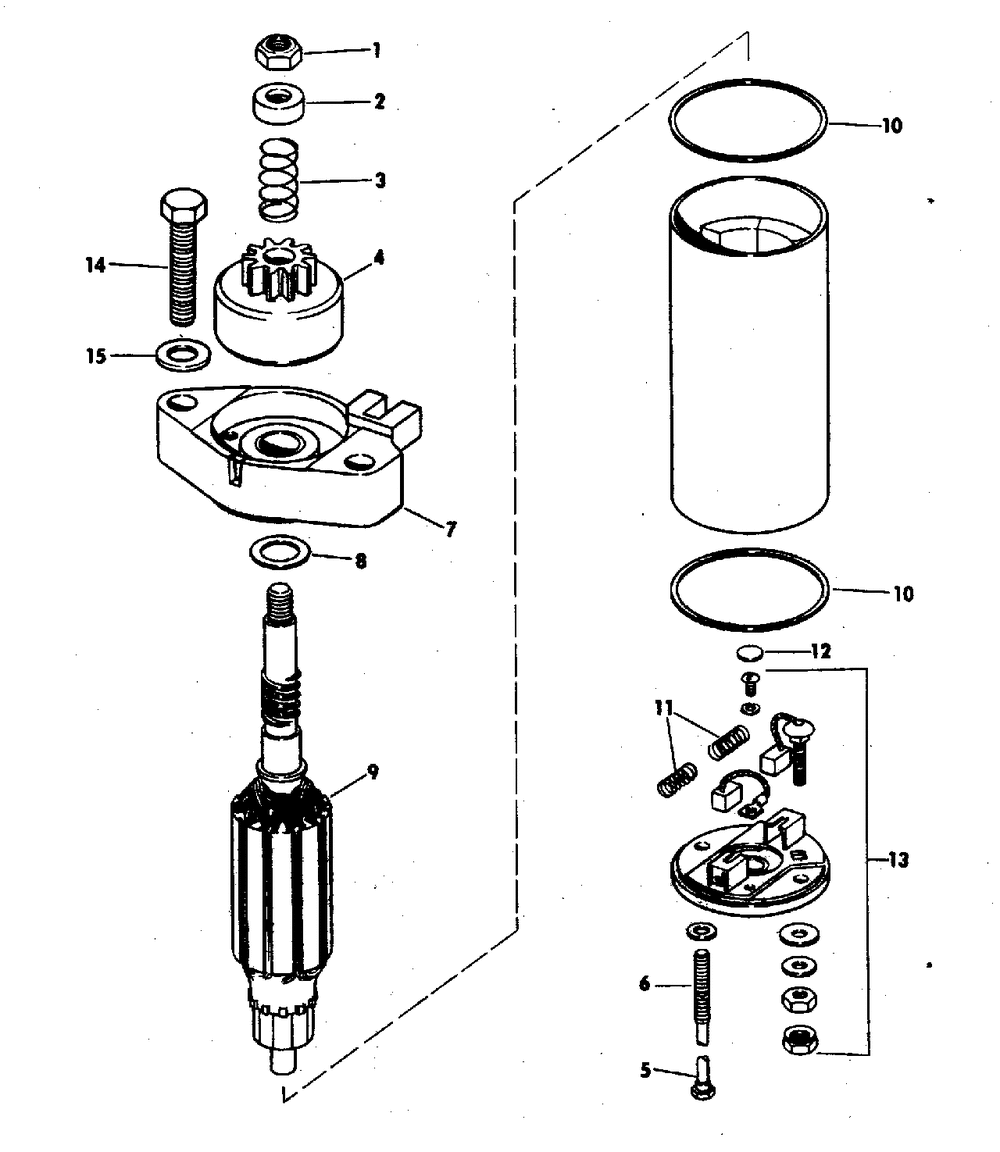 1
2
3
14
4
15
7
8
9
10
10
12
11
13
6
5