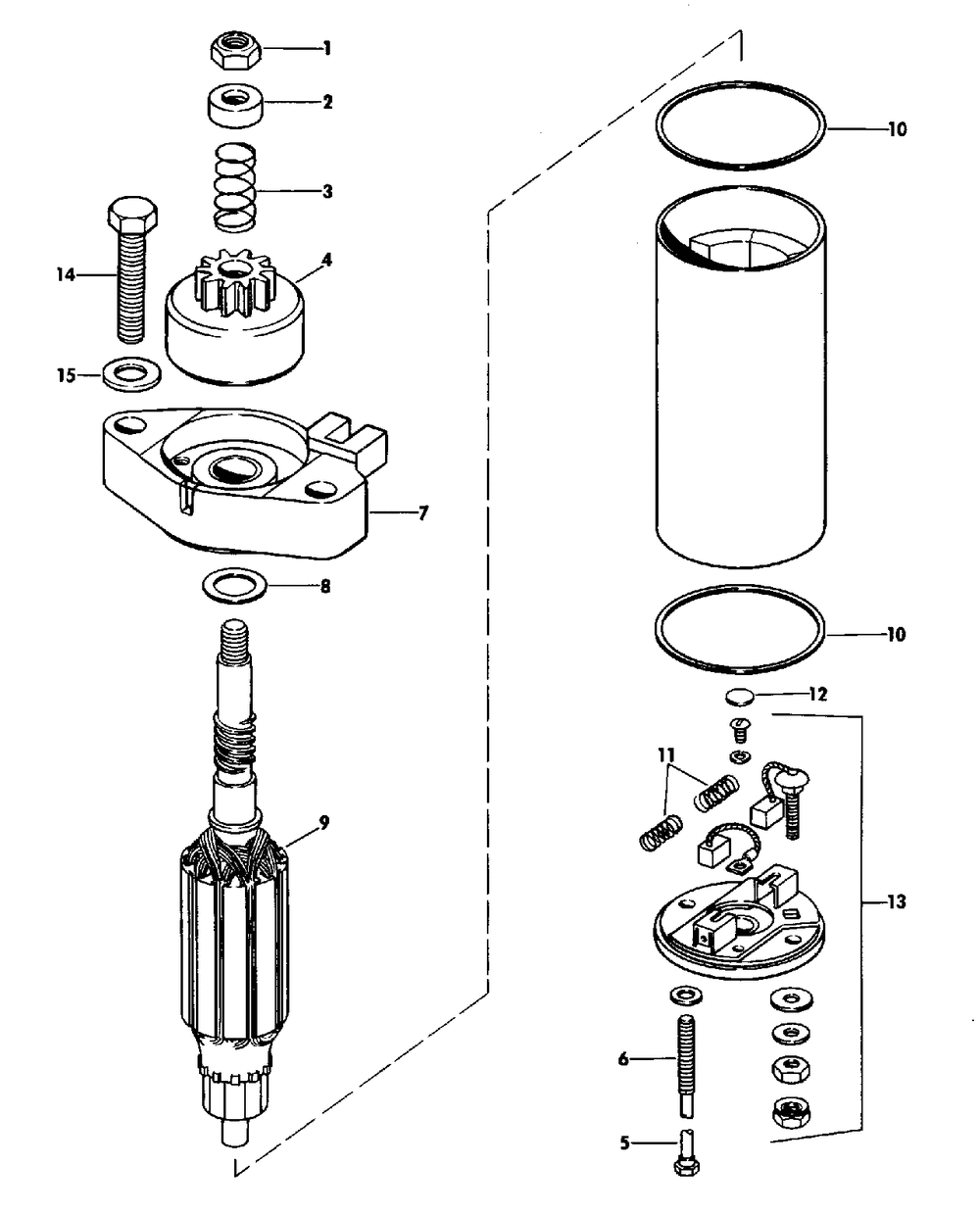 1
2
3
14
4
15
7
8
9
10
10
12
11
13
6
5