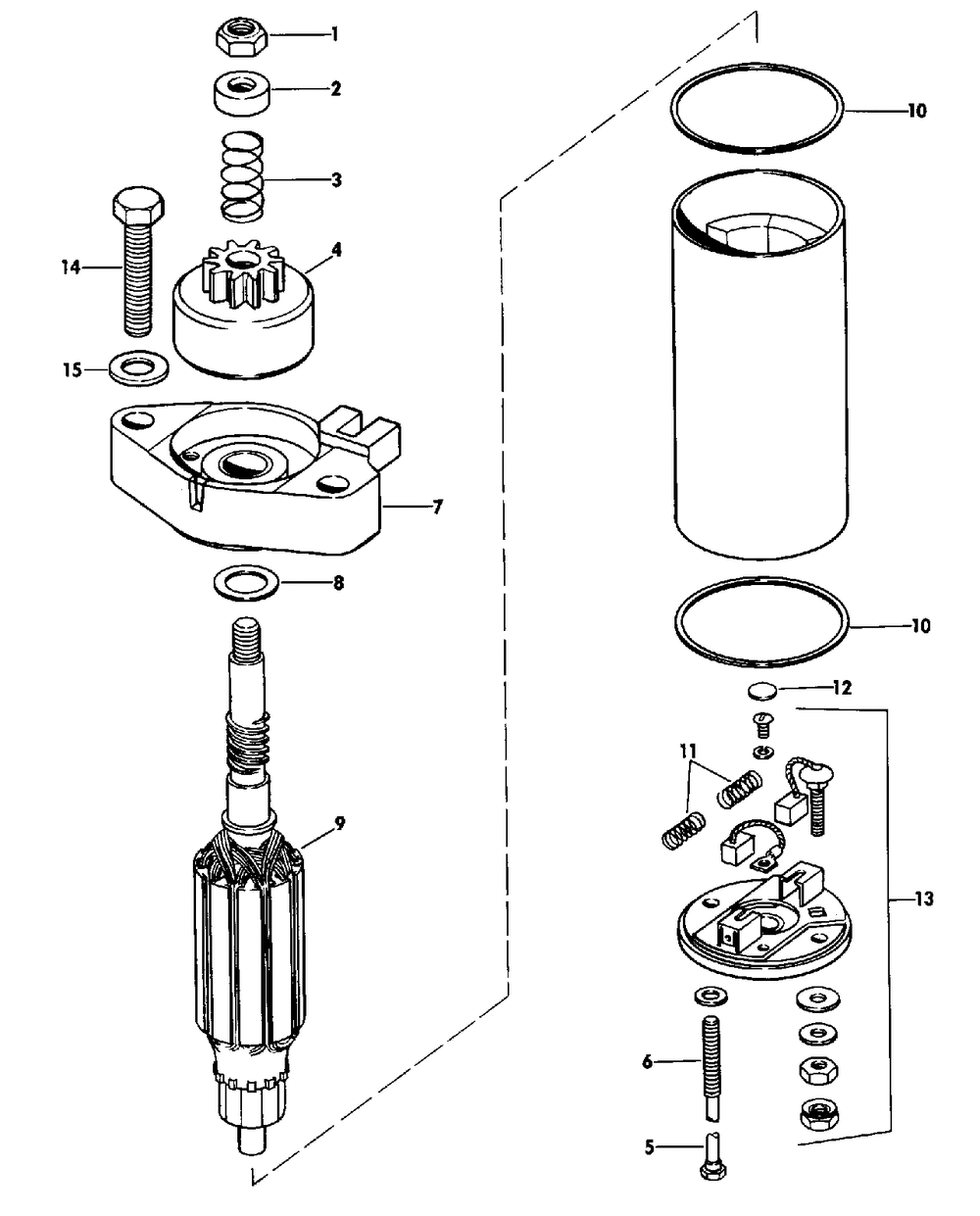 1
2
3
14
4
15
7
8
9
10
10
12
11
13
6
5