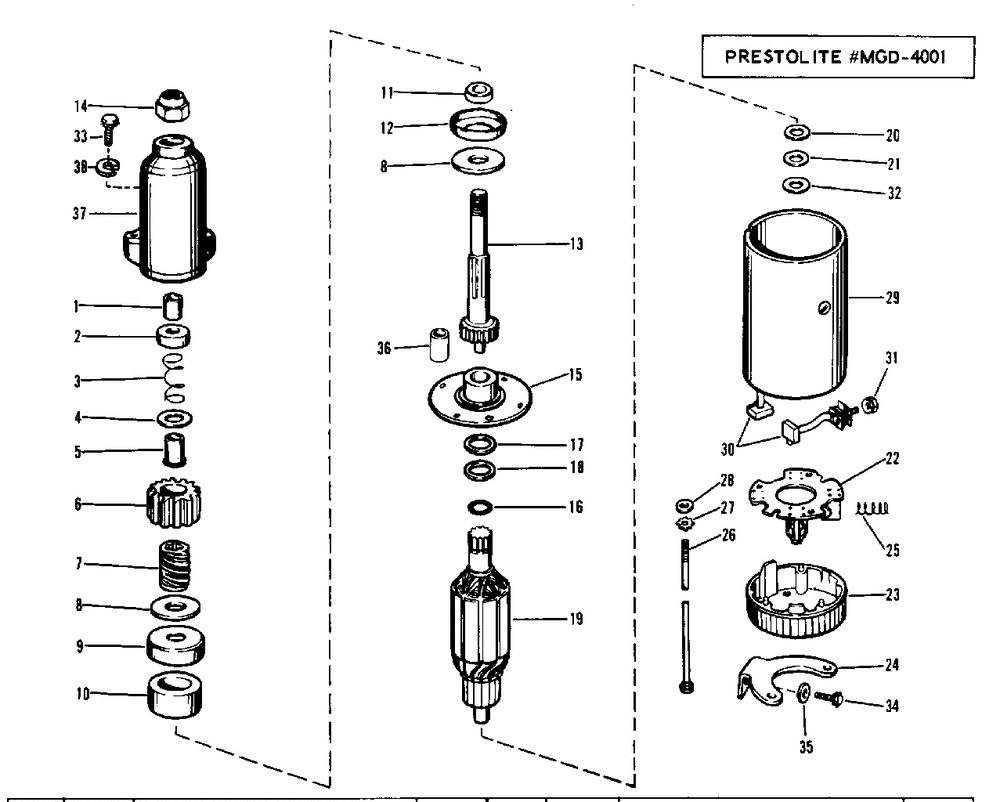 PRESTOLITE #MGD-4001

14
33
38
37
1
2
3
4
5
6
7
8
9
10
11
12
8
13
36
15
17
18
16
19
20
21
32
29
31
30
22
28
27
26
25
23
24
34
35