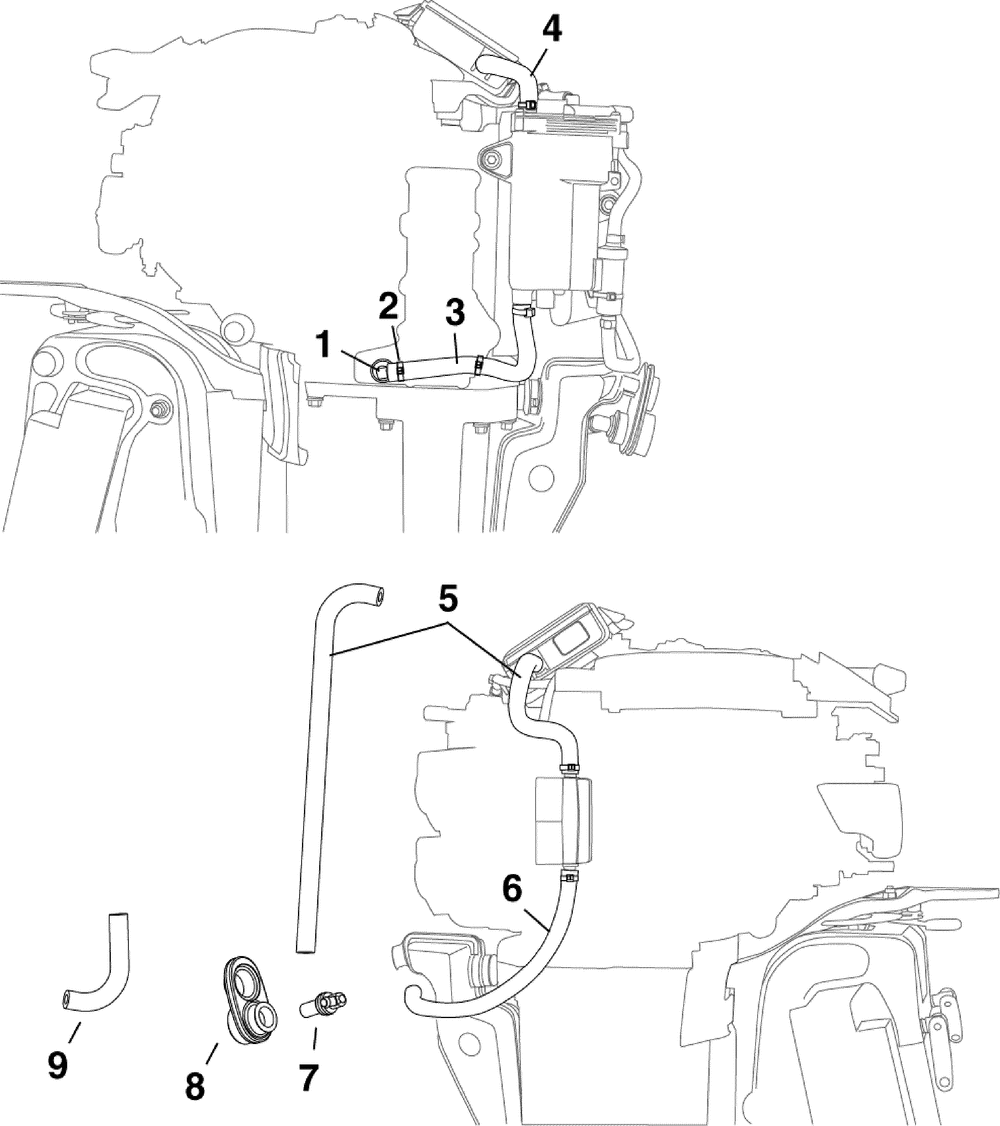 4
2
3
1
5
6
9
8
7