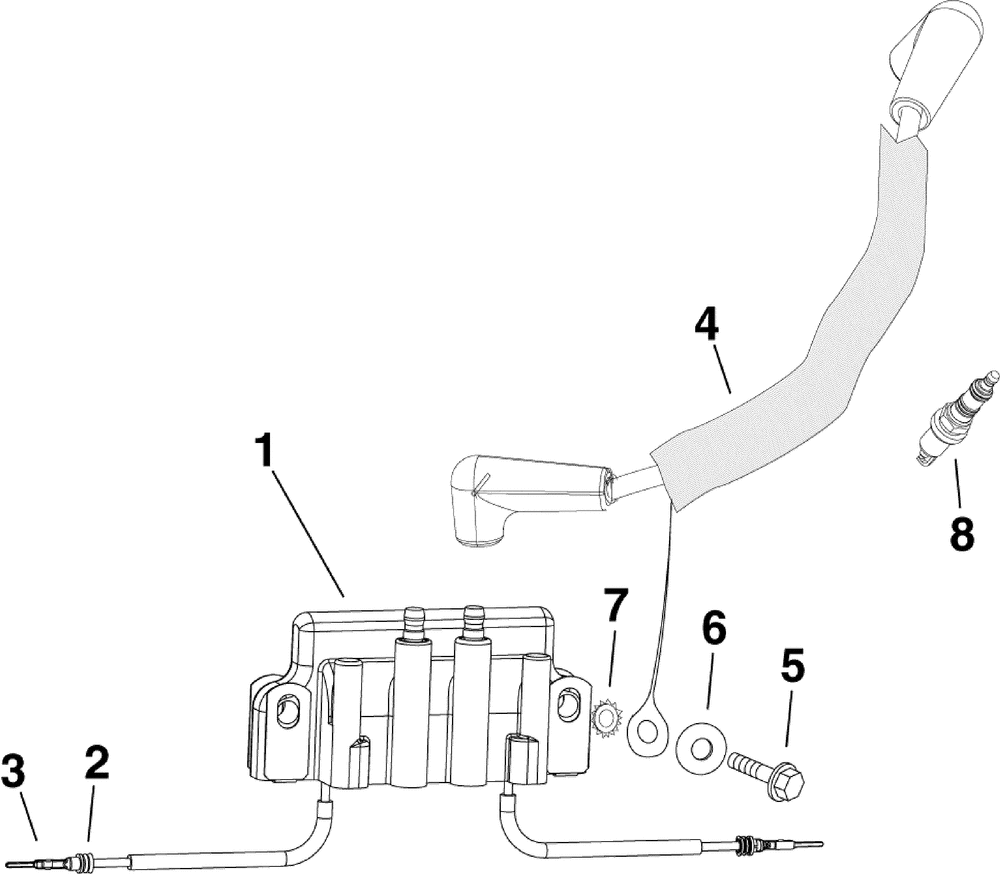 4
8
1
7
6
5
3
2