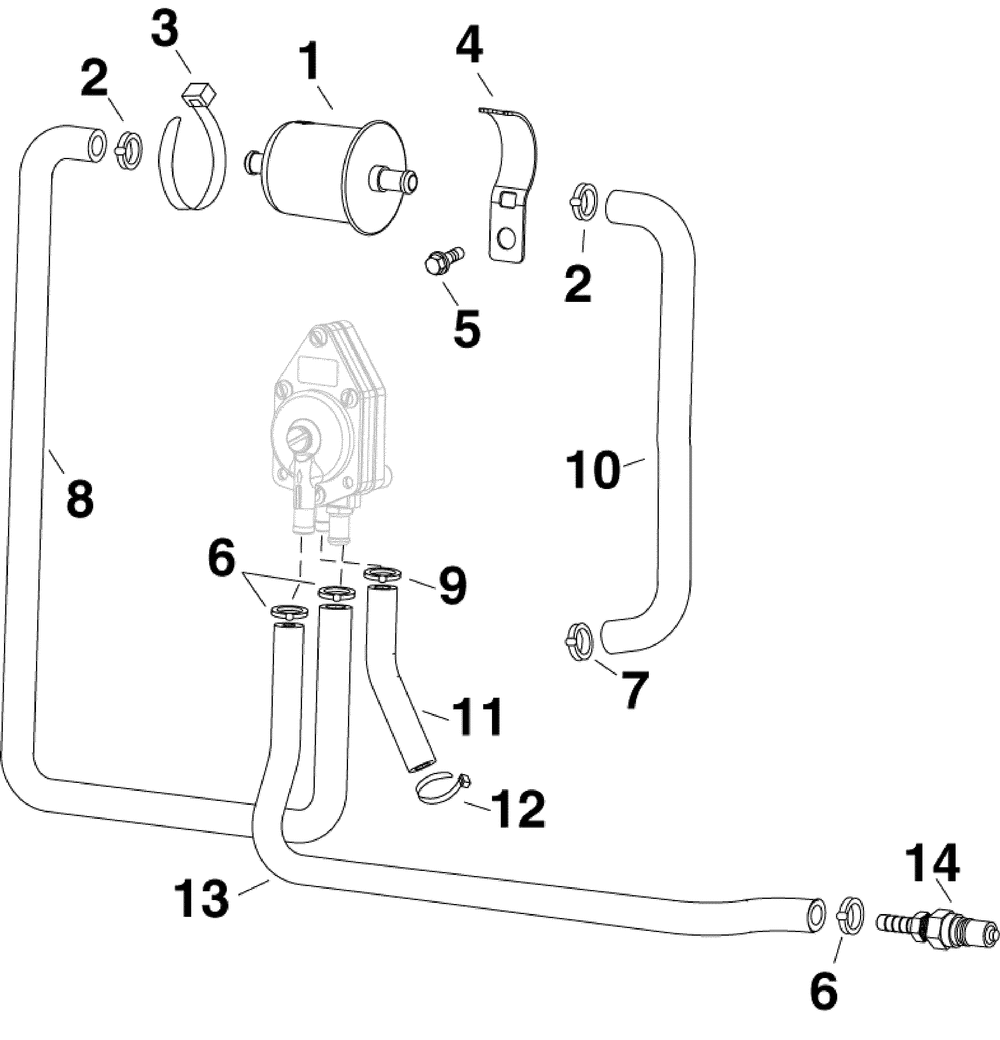 3
1
4
2
2
5
8
10
6
9
7
11
12
13
14
6