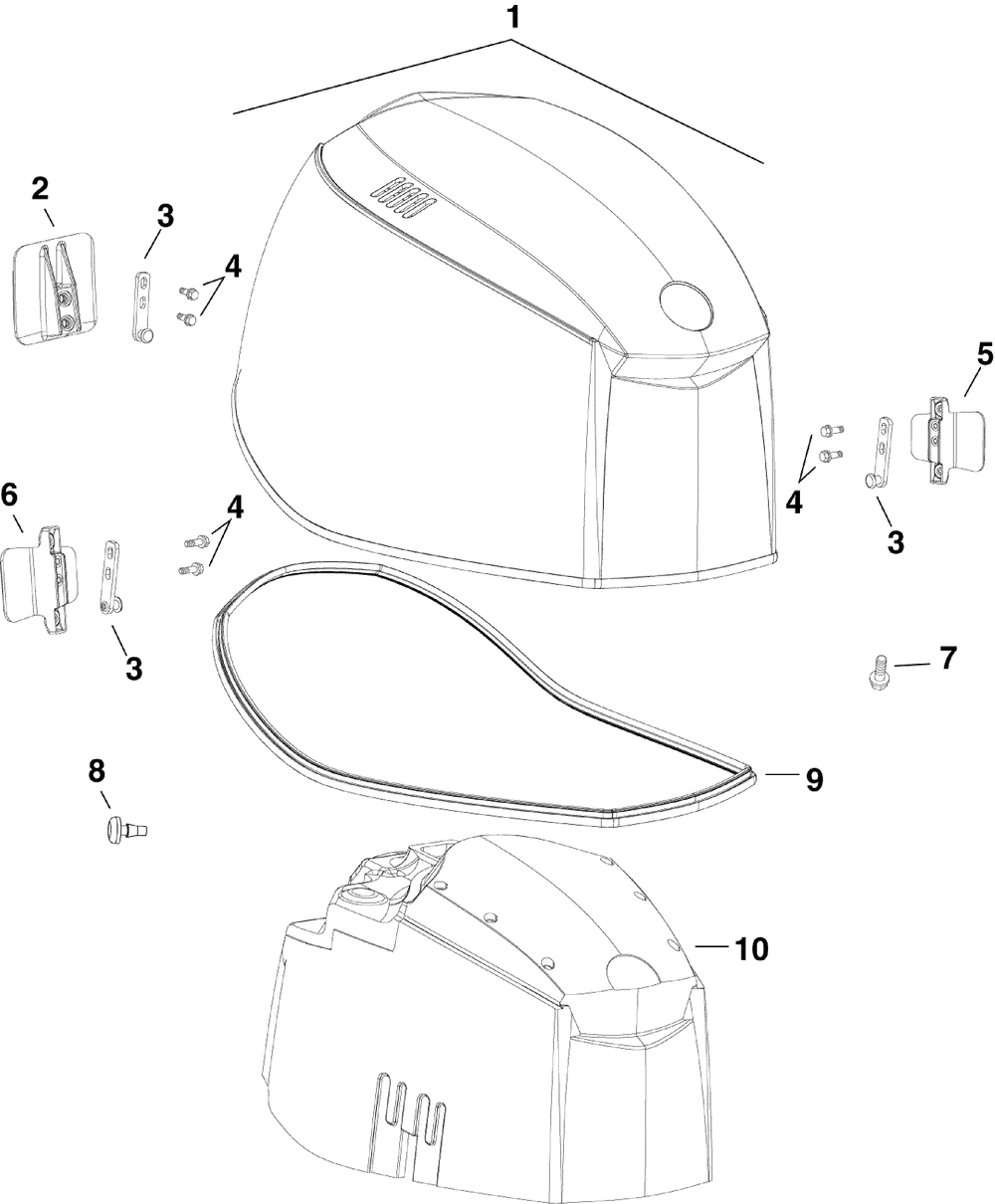 1
2
3
4
5
4
3
6
4
3
7
8
9
10