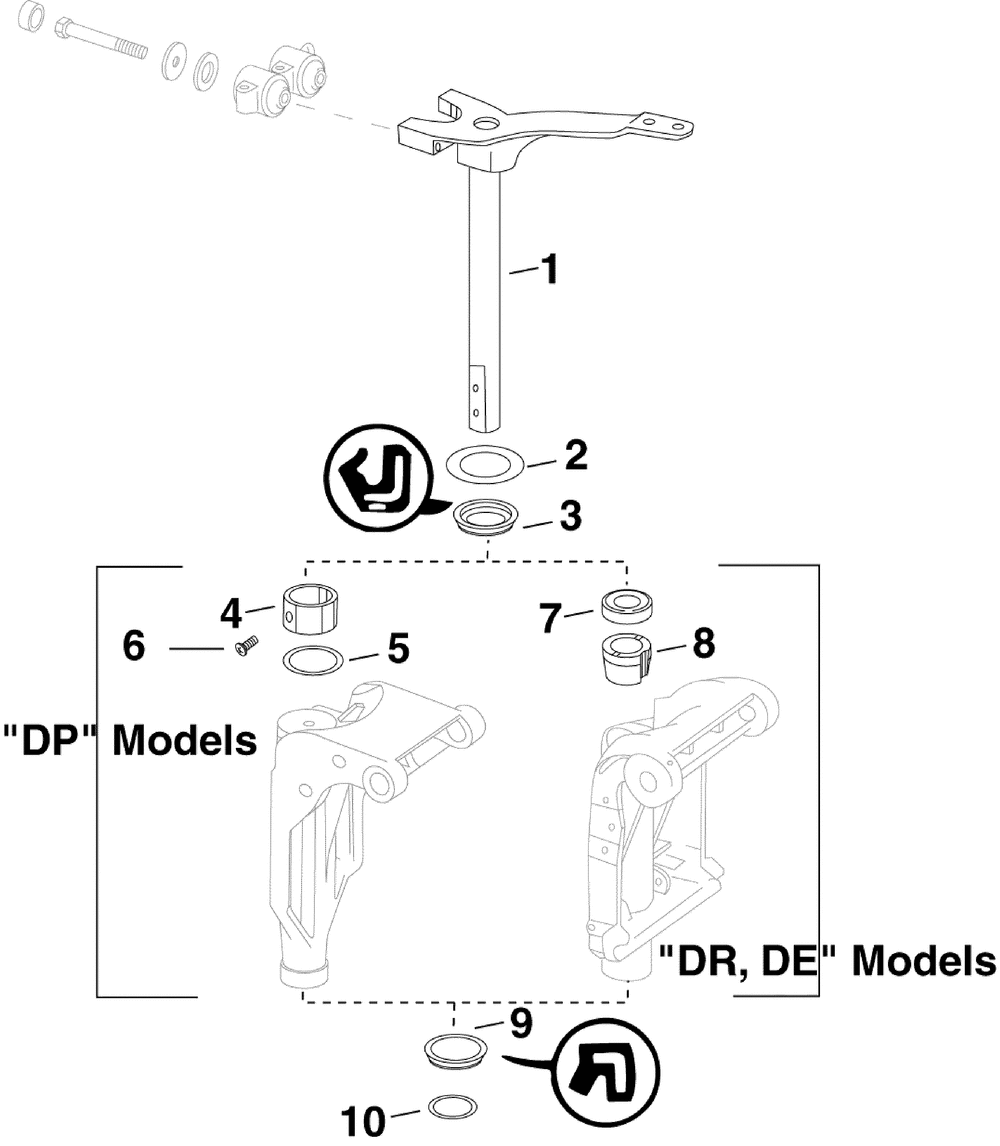 1

2

3

4

7

6

5

8

"DP" Models

"DR, DE" Models

9

10