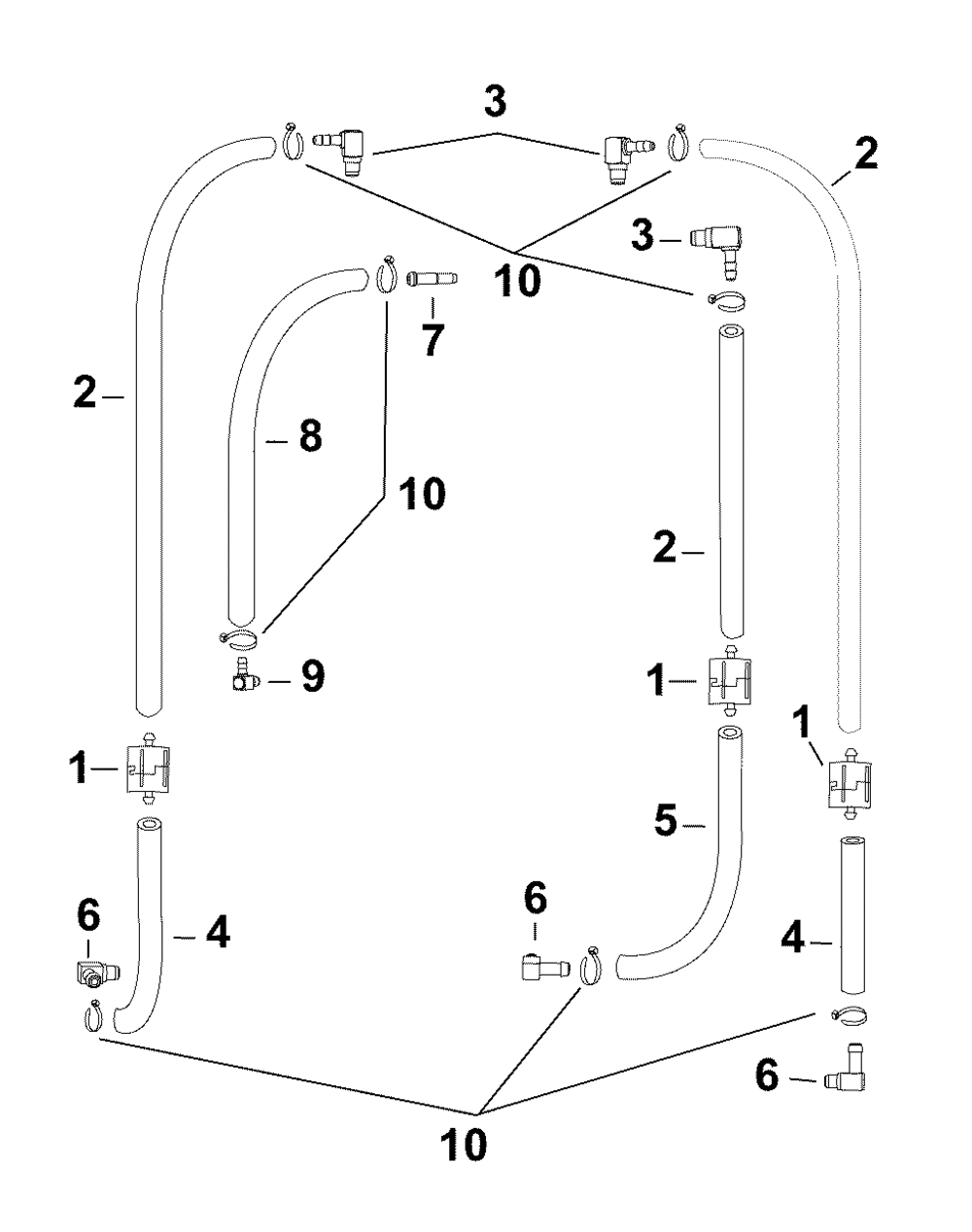 3
2
3
10
7
2
8
10
2
9
1
1
1
5
6
4
6
4
6
10