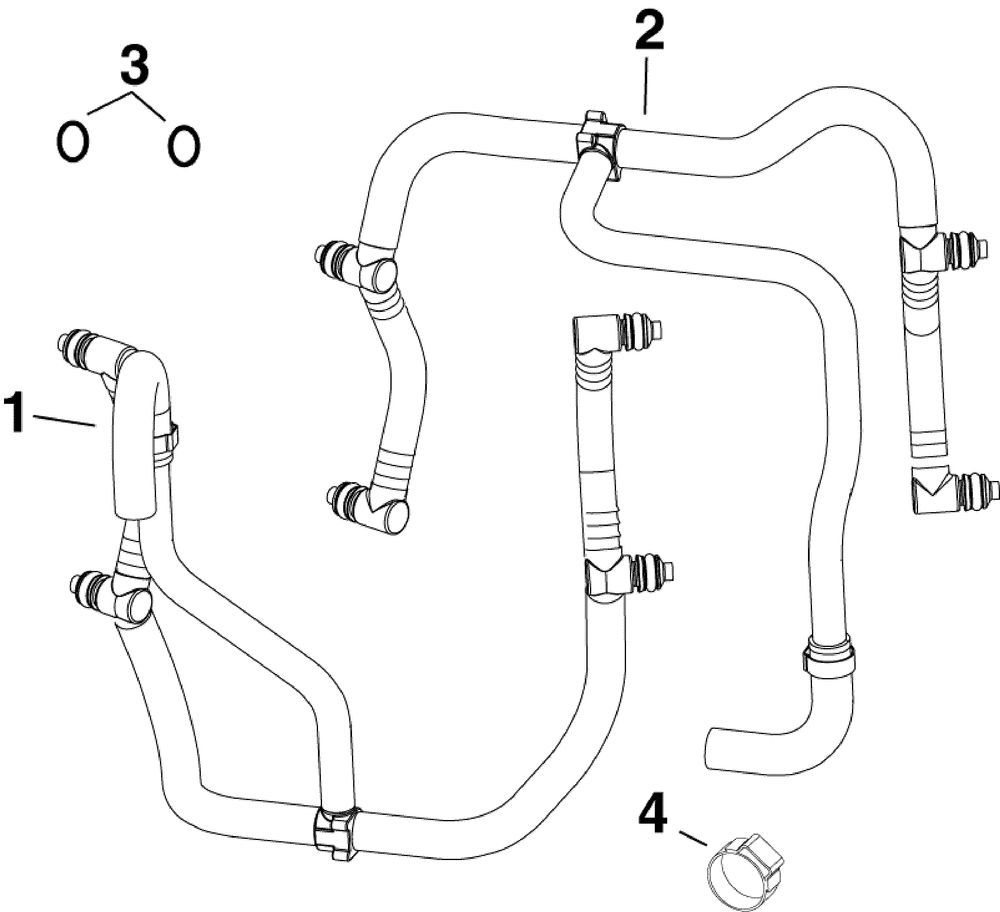 3
2
1
4