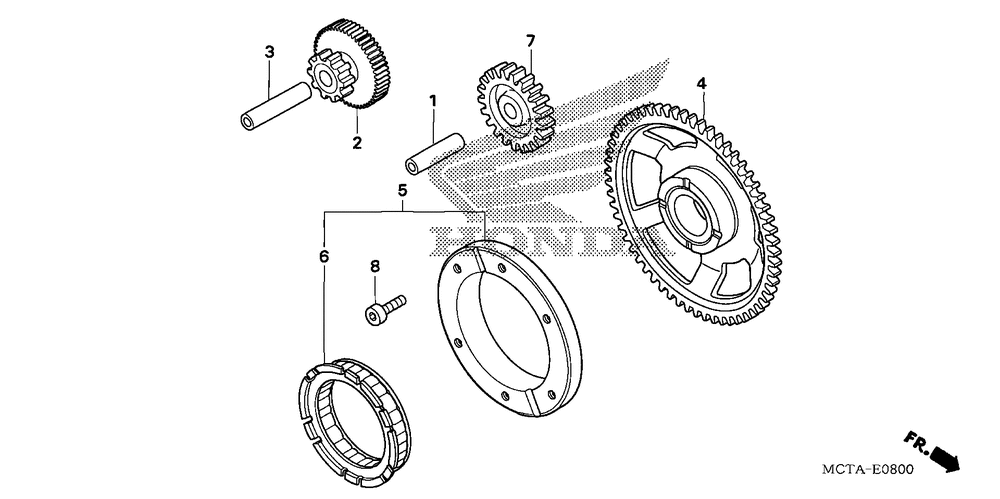 3
2
1
7
4
5
6
8
HONDA
FR.
MCTA-E0800