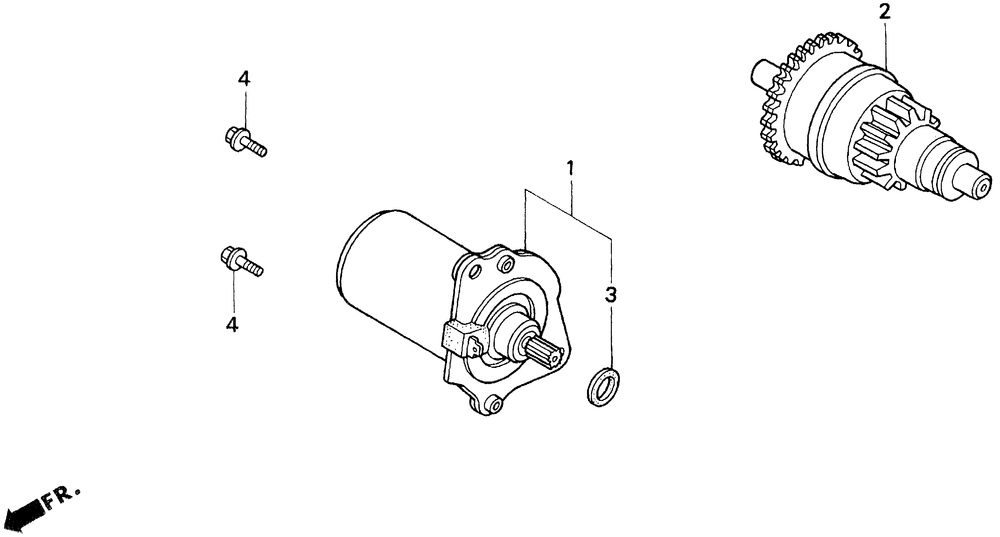 4

4

1

3

2

FR.