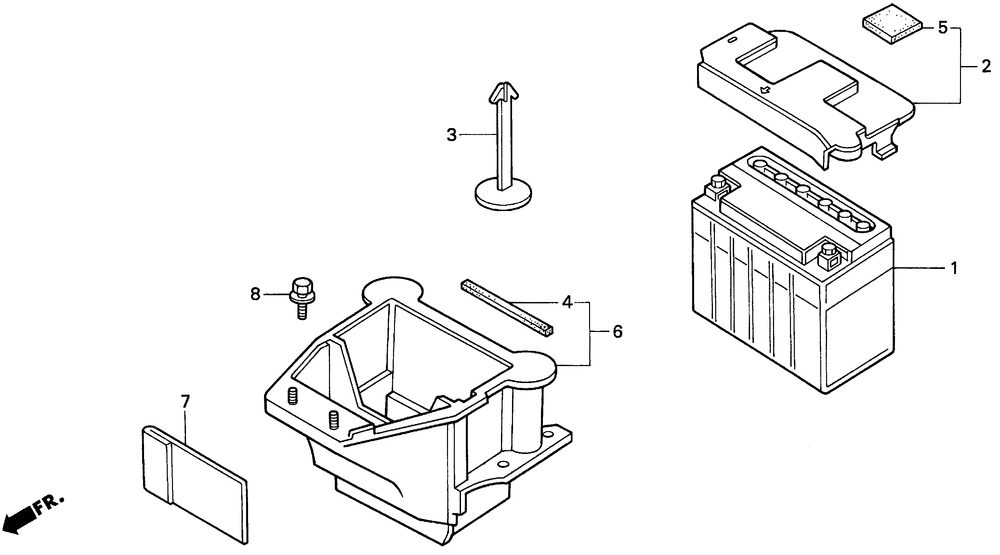 5
2
3
1
8
4
6
7
FR.