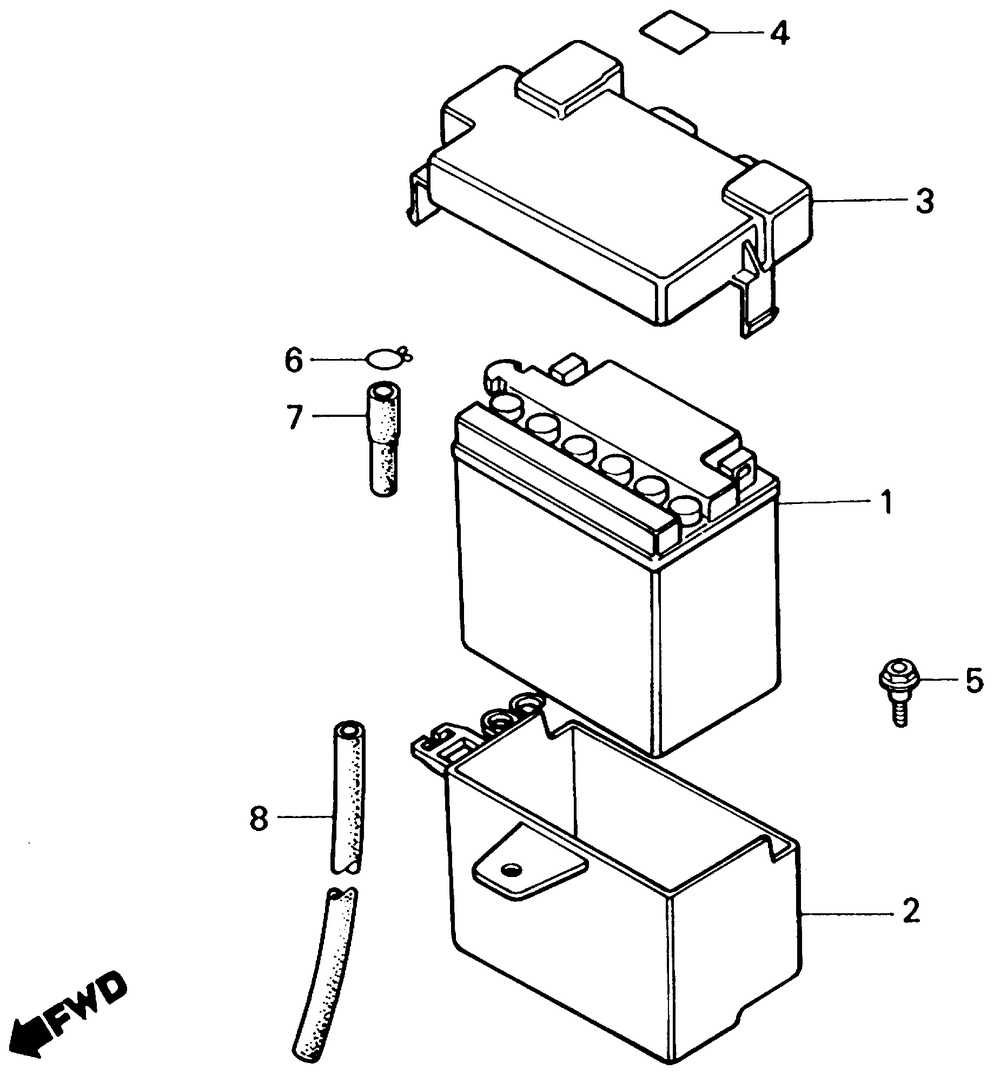 4
3
6
7
1
5
8
2
FWD