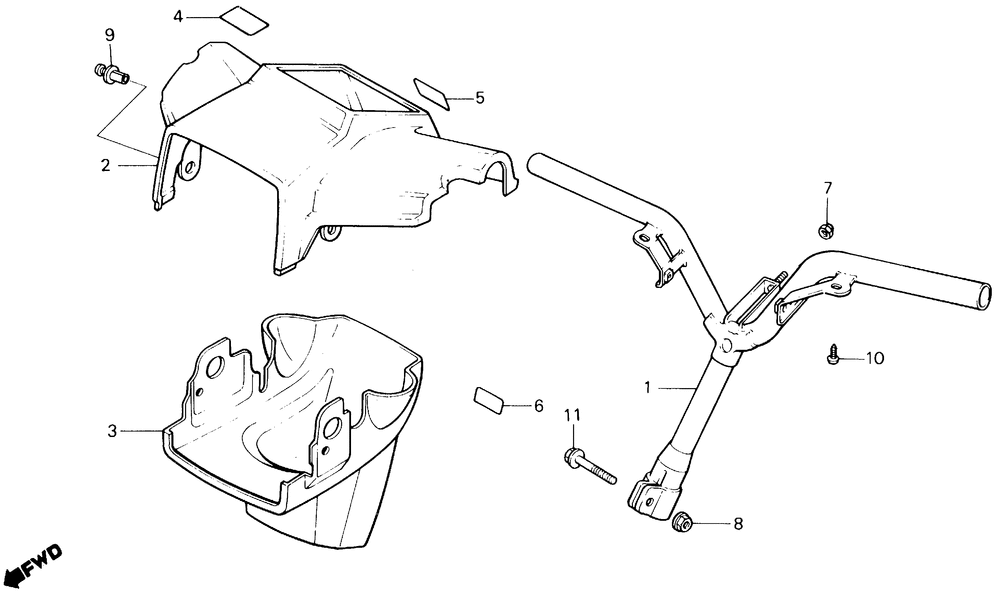 4
9
5
2
7
10
1
3
6
11
8
FWD