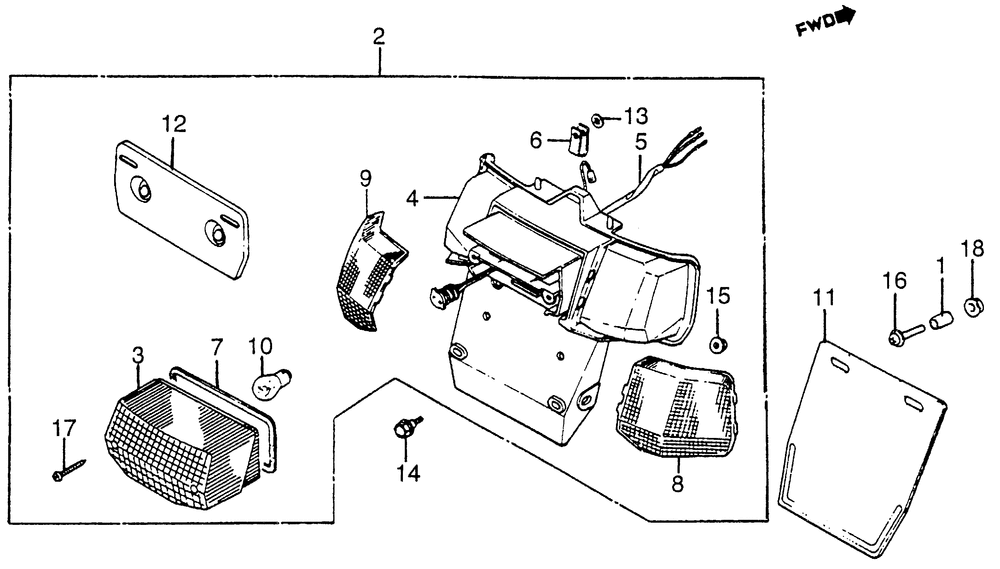 FWD

2

12

13

6

5

9

4

15

16

1

18

11

3

7

10

17

14

8