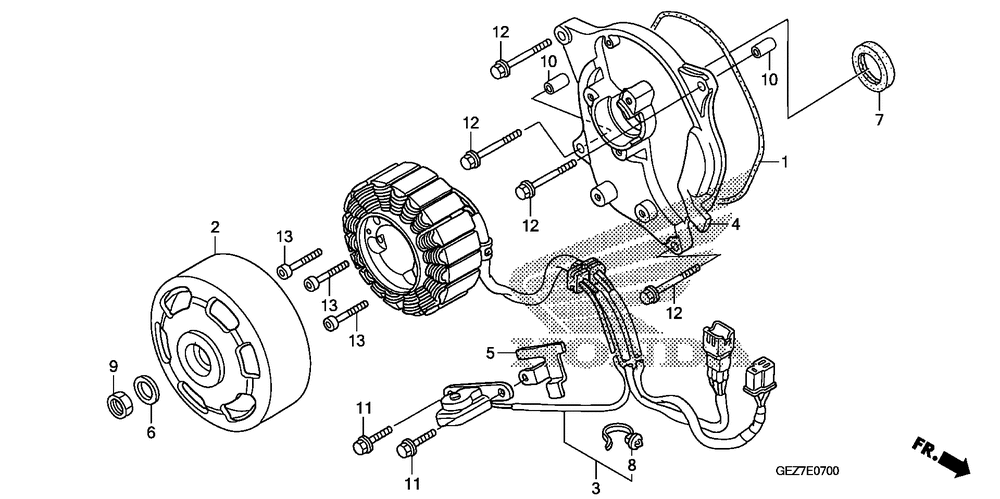 12
10
10
7
12
1
12
4
2
13
13
13
12
5
HONDA
9
6
11
11
8
3
GEZ7E0700
FR.