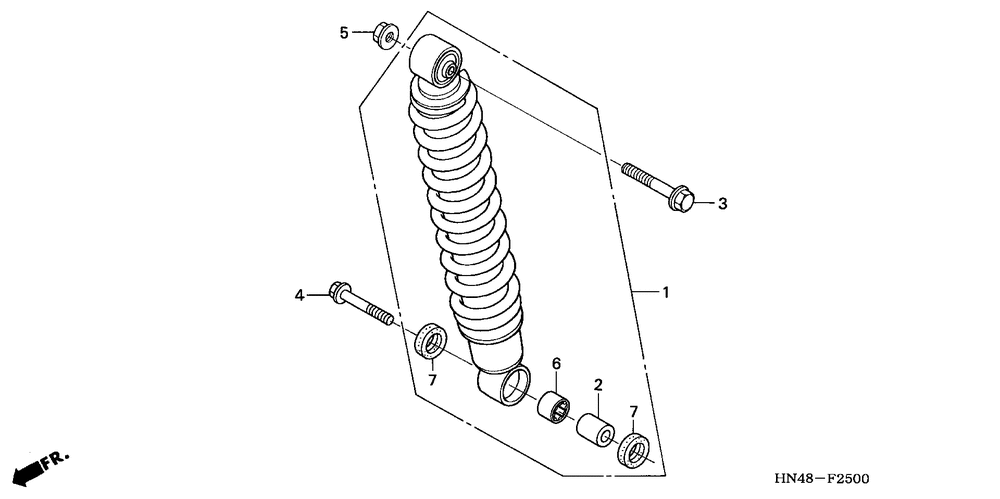 5
3
4
1
7
6
2
7
FR.
HN48—F2500