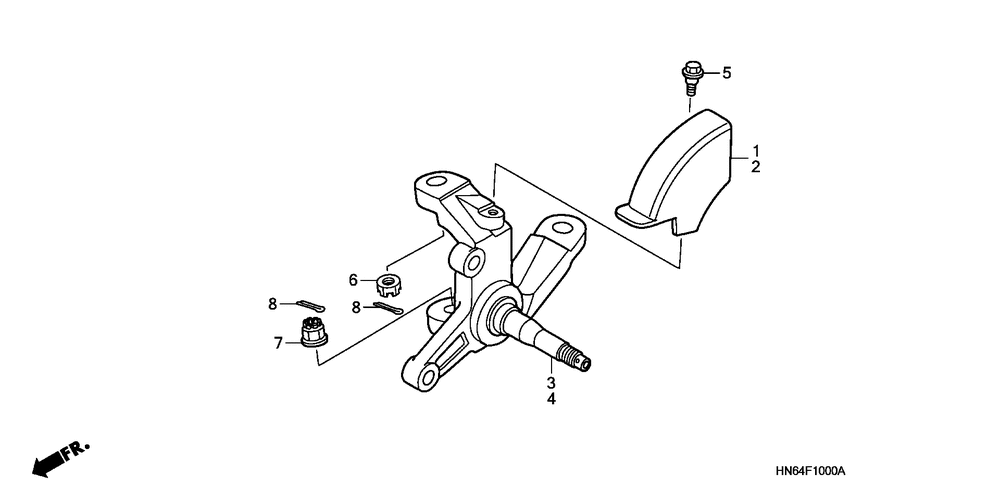 5

1
2

6

8

8

7

3
4

FR.

HN64F1000A