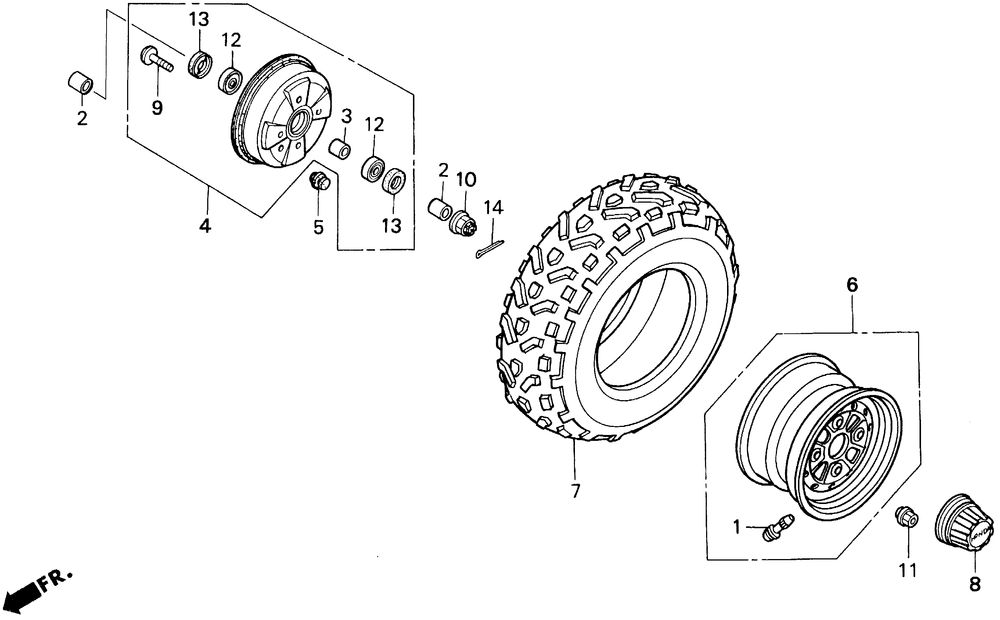 13
12
2
9
3
12
4
5
13
2
10
14
6
7
1
11
8
FR.