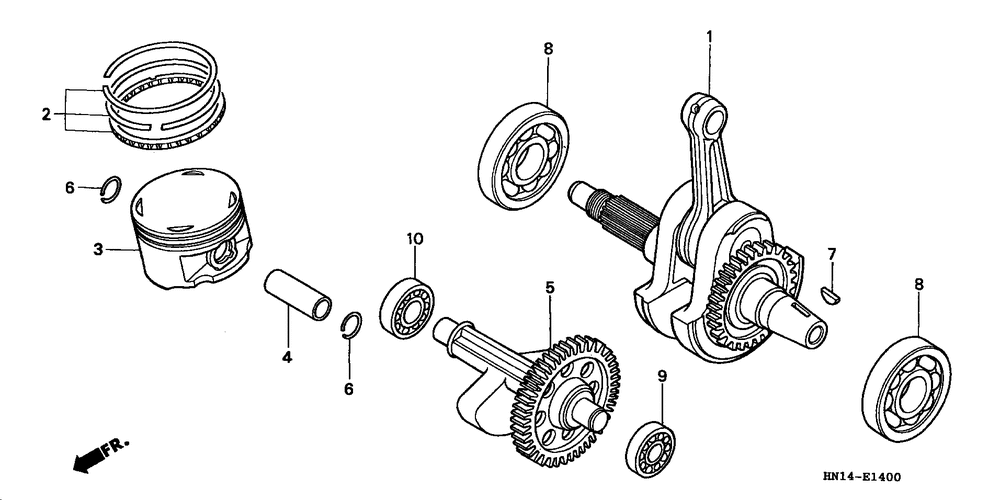 8
1
2
6
3
10
5
7
8
4
6
9
FR.
HN14-E1400