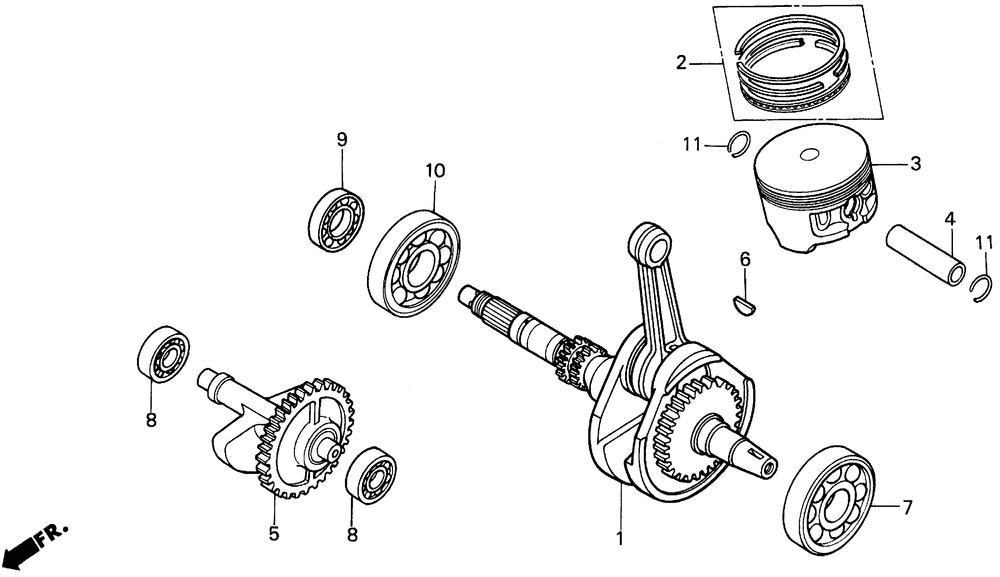 2
11
3
9
10
4
11
6
8
5
8
1
7
FR.