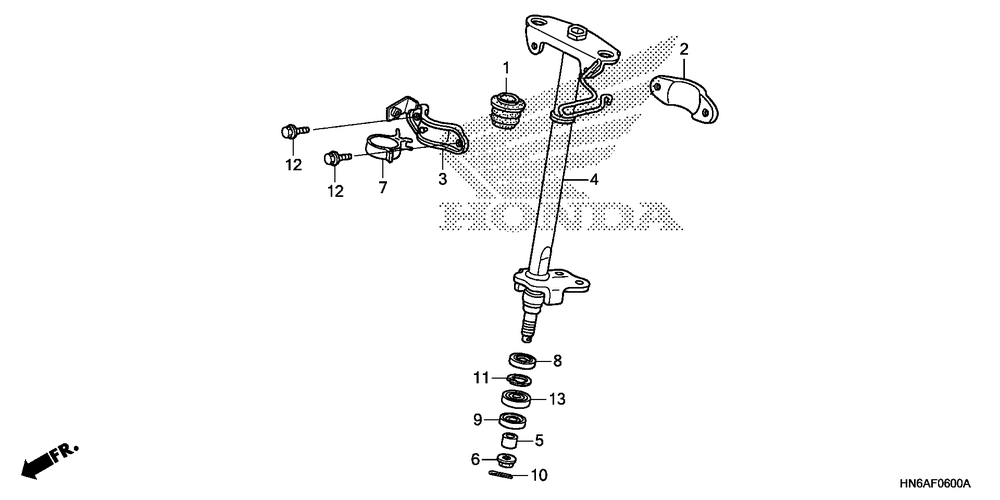 1
2
12
12
7
3
4
HONDA
8
11
13
9
5
6
10
FR.
HN6AF0600A