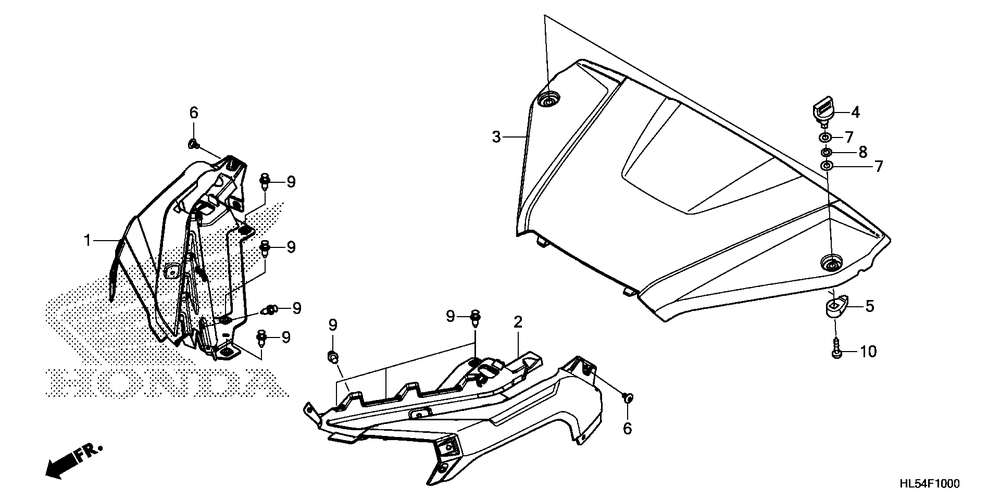 6
9
1
9
9
9
HONDA
FR.
9
9
2
6
3
4
7
8
7
5
10
HL54F1000