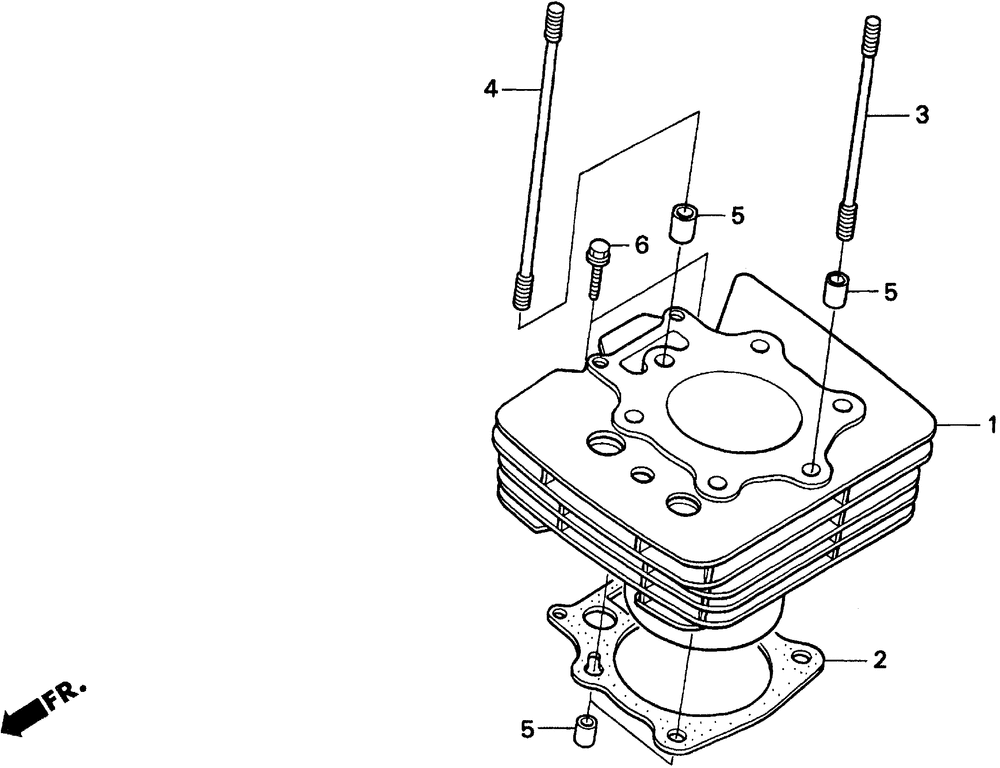 4
3
5
6
5
1
2
FR.
5