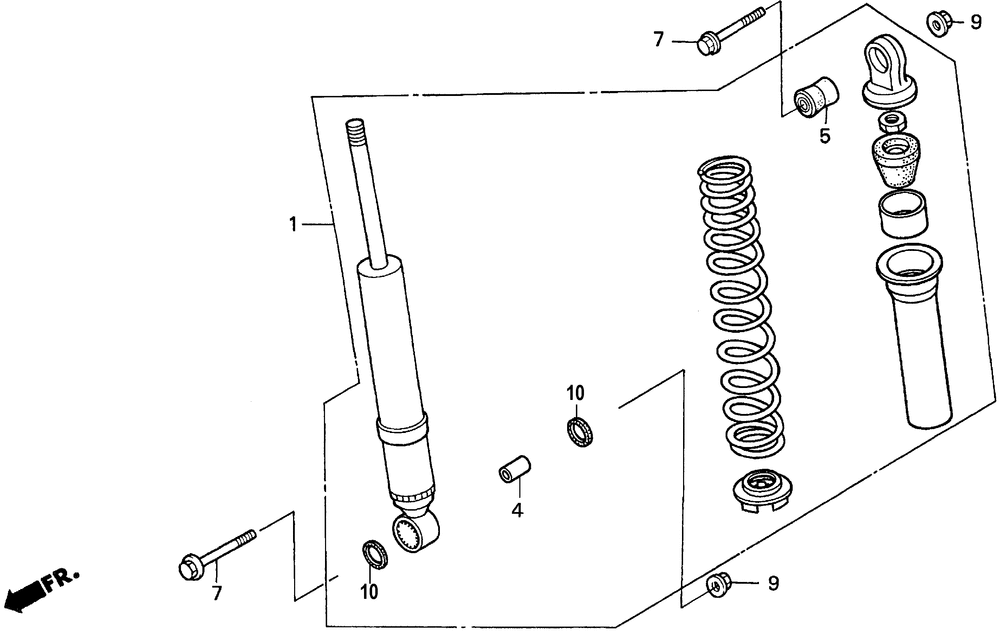 7
9
5
1
10
4
7
10
9
FR.