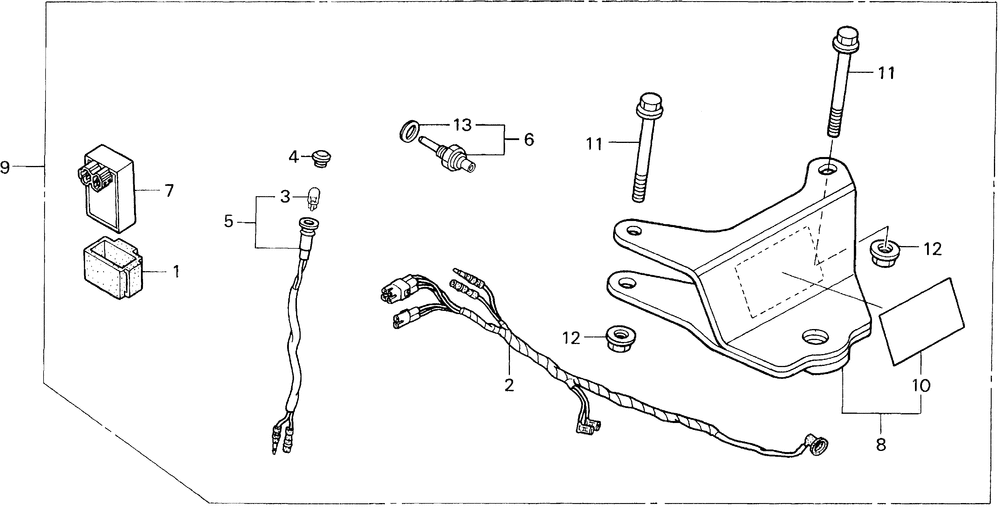 9
7
1
4
3
5
13
6
2
11
11
12
12
10
8