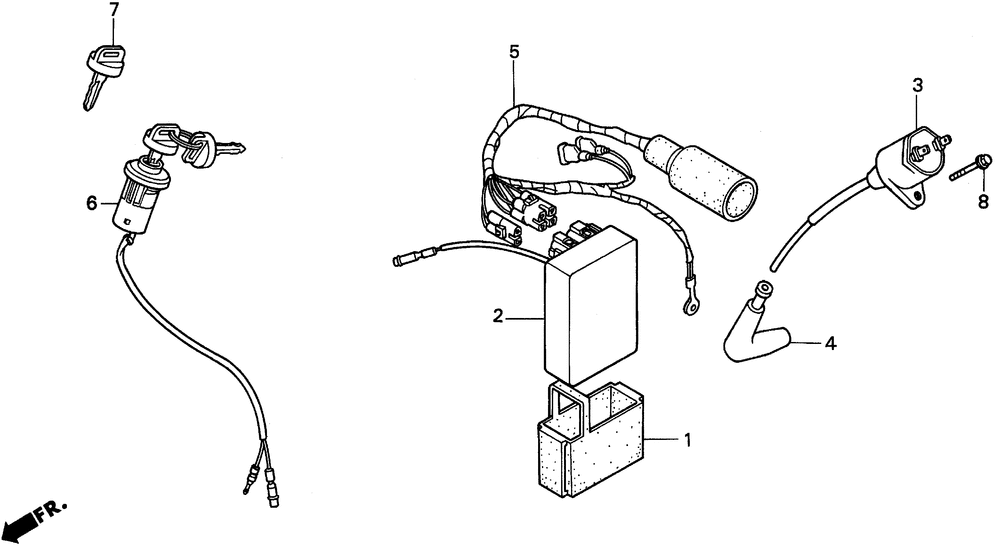 7
5
3
6
8
2
4
1
FR.