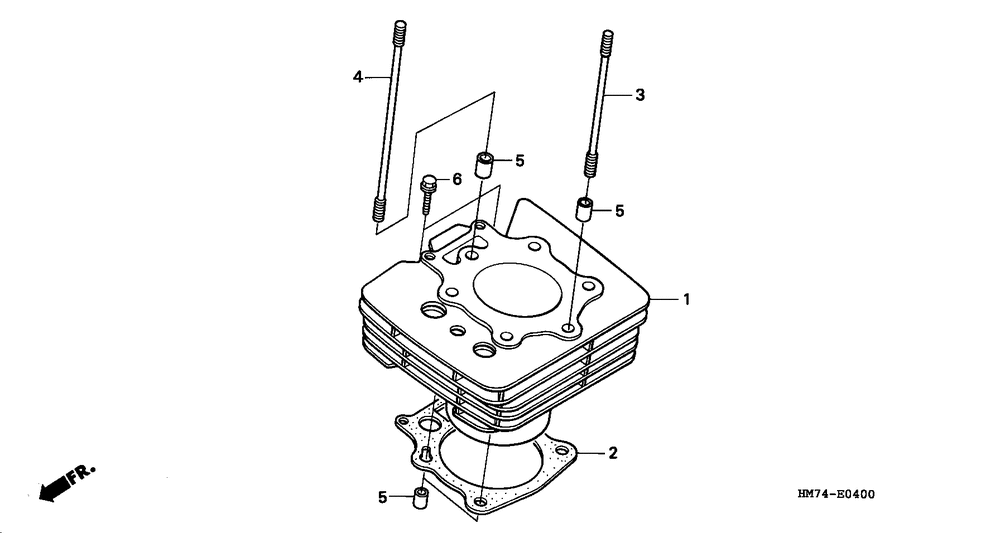 4
3
5
6
5
1
2
5
FR.
HM74-E0400