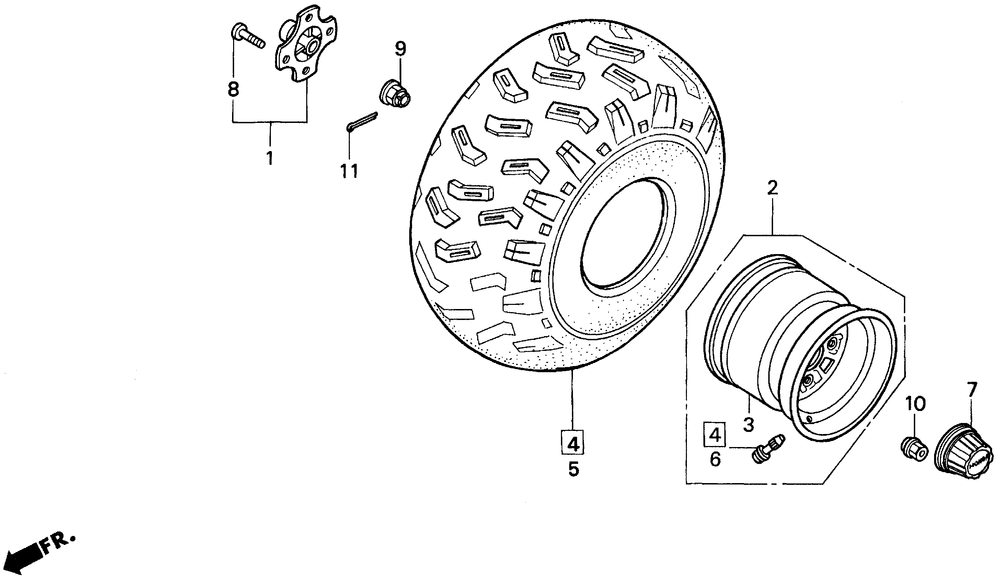 8
9
1
11
2
4
5
3
4
6
10
7
FR.