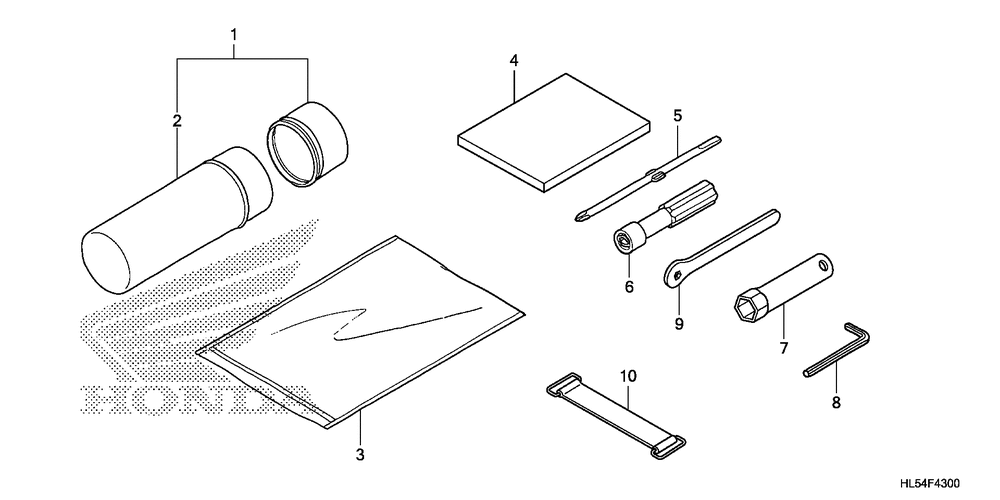 1
2
4
5
6
9
7
8
10
3
HONDA
HL54F4300