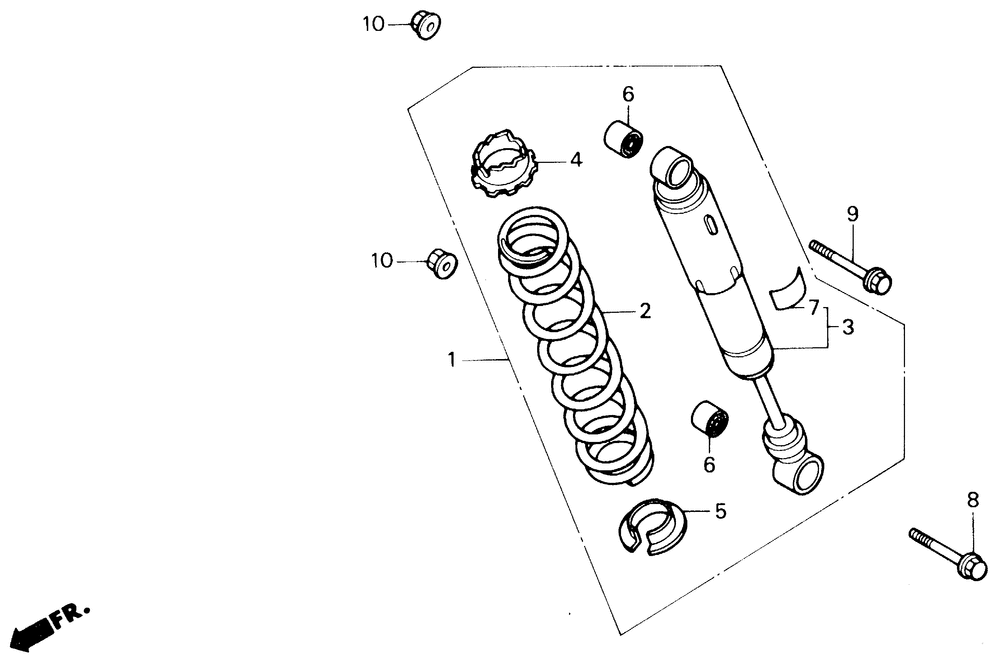 10
6
4
9
10
2
7
3
1
6
5
8
FR.