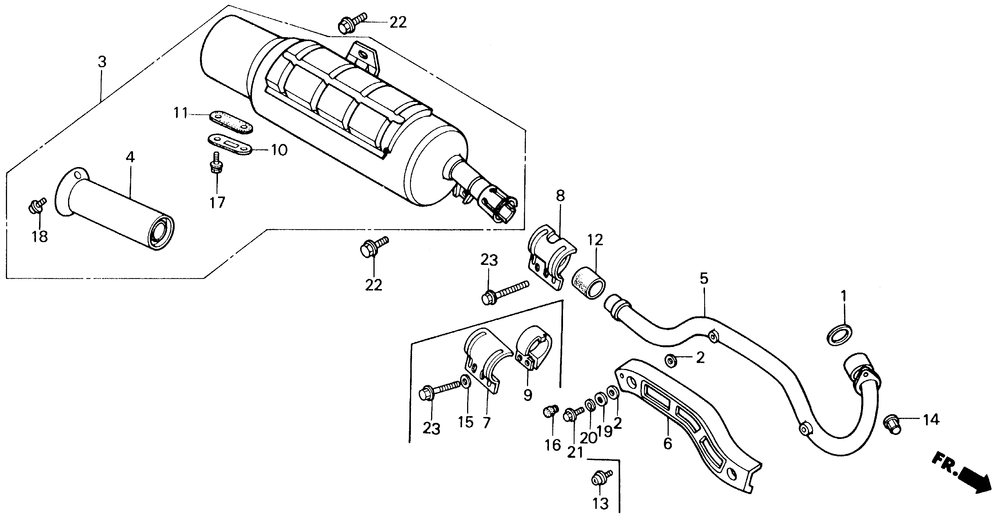 22
3
11
10
4
17
18
22
8
12
23
5
1
2
9
23
15
7
16
21
20
19
2
6
14
13
FR.