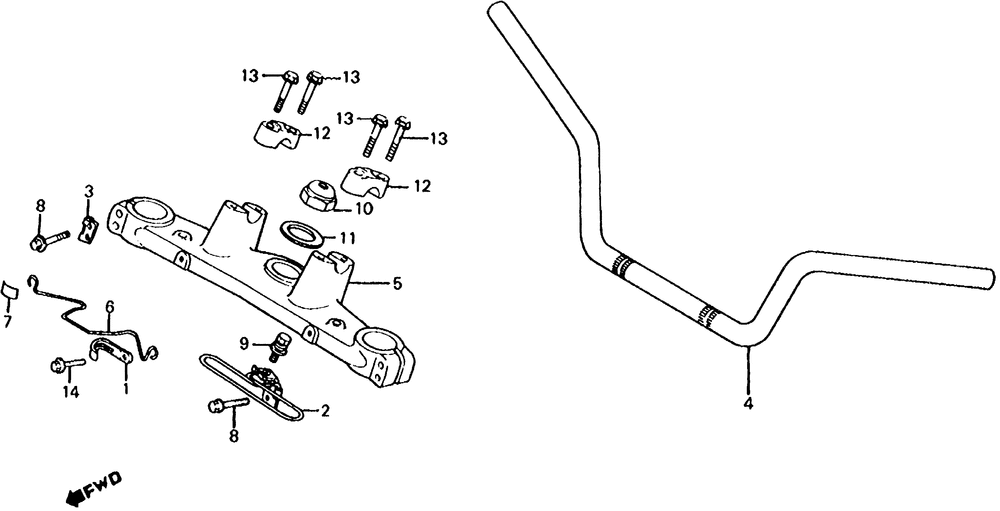 13
13
13
13
12
12
10
11
8
3
5
7
6
9
14
1
2
8
4
FWD