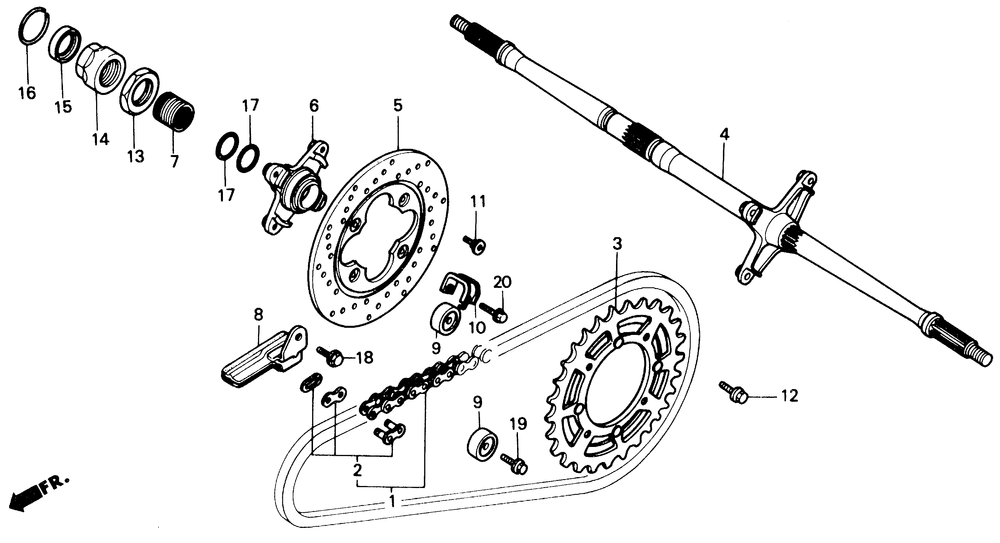 16
15
14
13
7
17
17
6
5
4
11
3
20
10
9
8
18
12
9
19
2
1
FR.