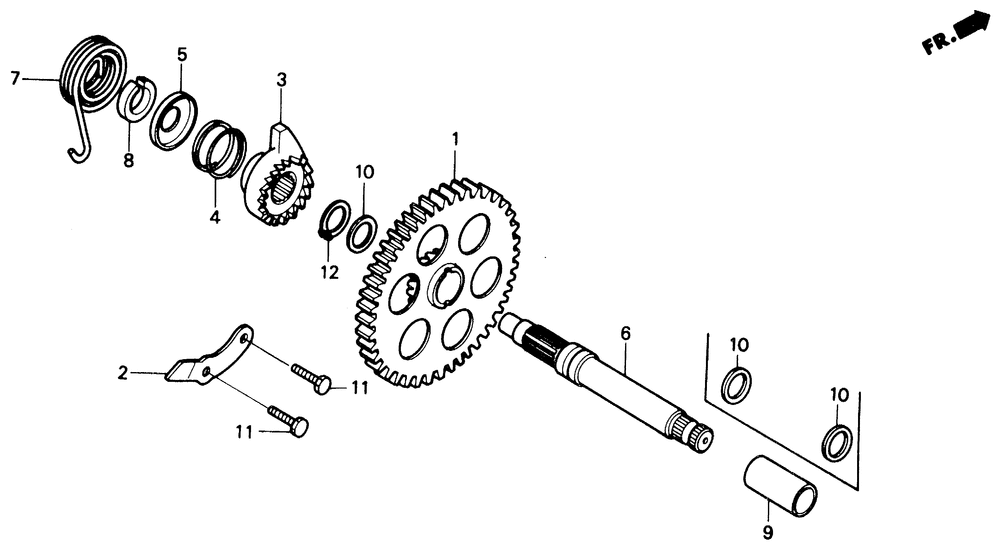 FR.

7
5
3
8
4
1
10
12
2
11
11
6
10
10
9