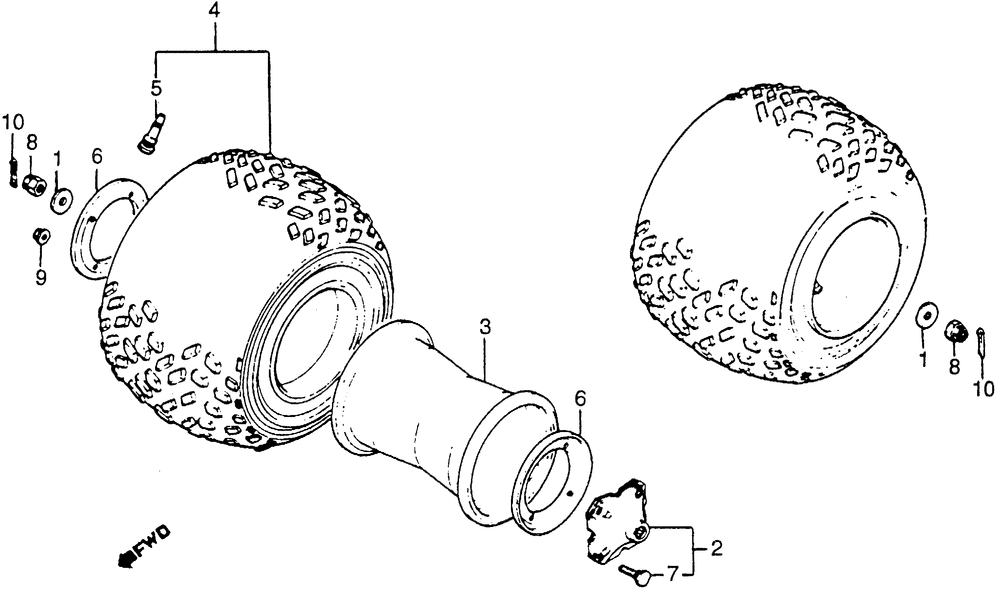 4
5
10
8
1
6
9
3
6
2
7
1
8
10
FWD