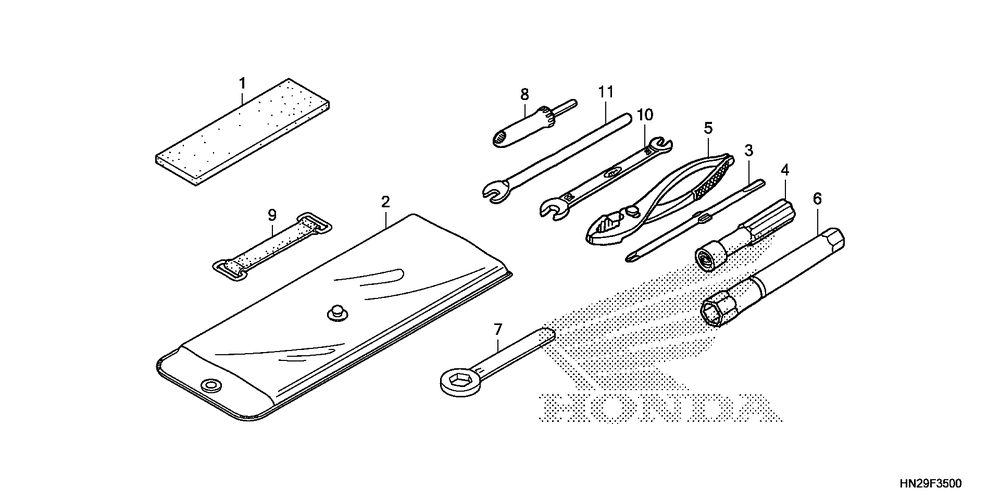 1

8

11

10

5

3

4

6

9

2

7

HONDA

HN29F3500