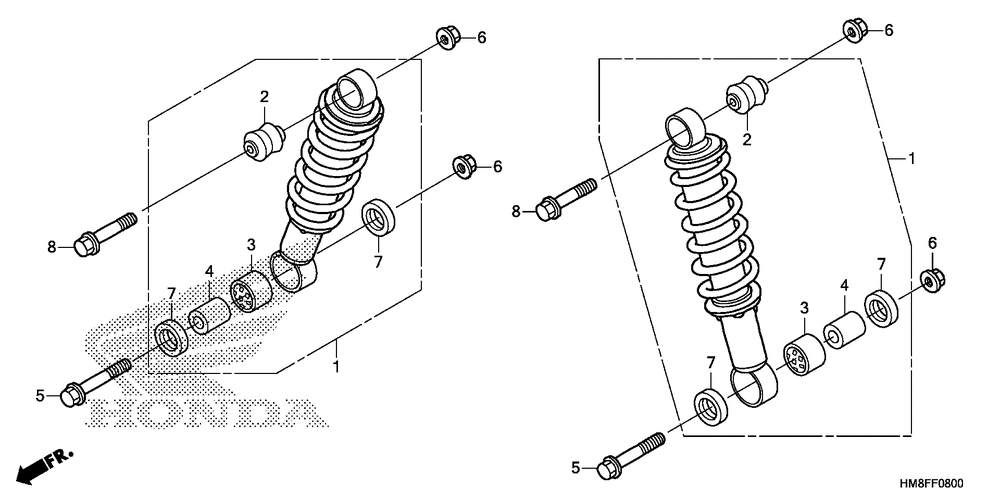 6
2
6
8
3
4
7
7
1
5
HONDA
FR.
6
2
1
8
6
7
4
3
7
5
HM8FF0800