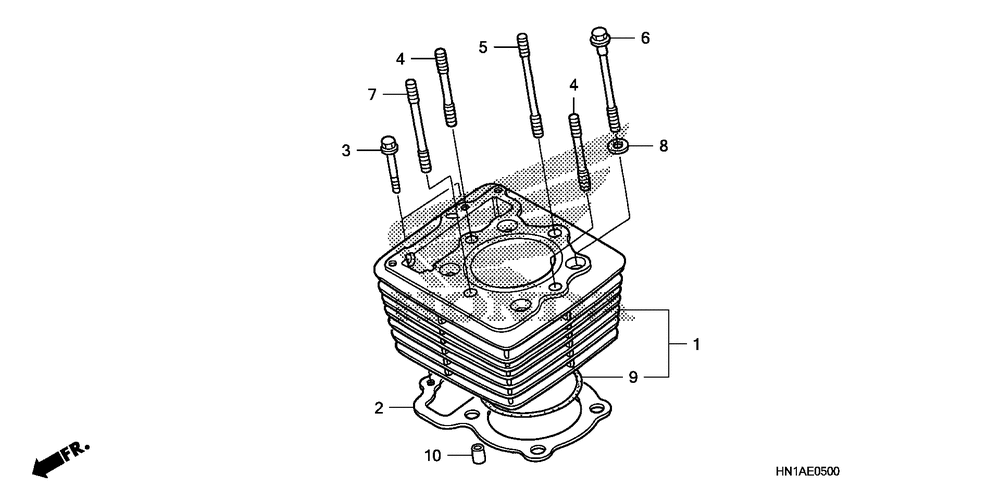 4
5
6
7
4
3
8
1
9
2
10
FR.
HN1AE0500