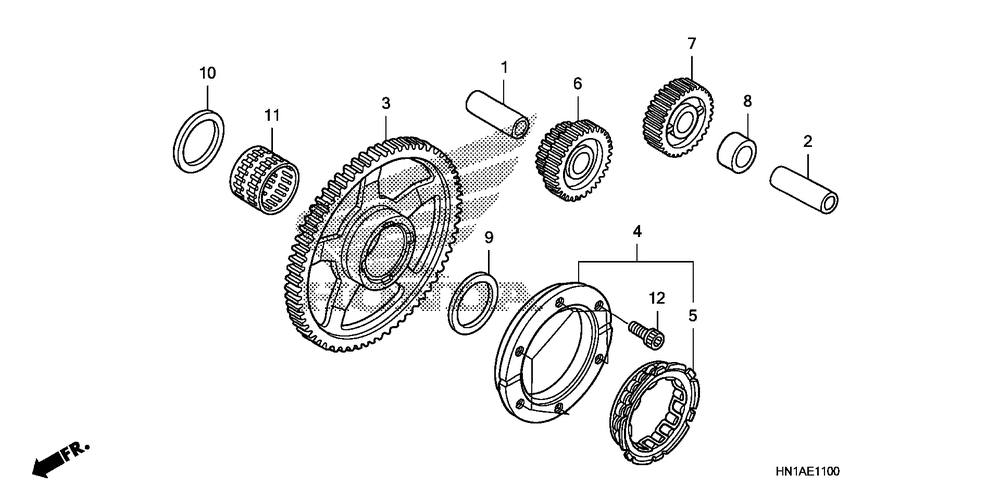 10
11
3
1
6
7
8
2
9
4
12
5
FR.
HN1AE1100