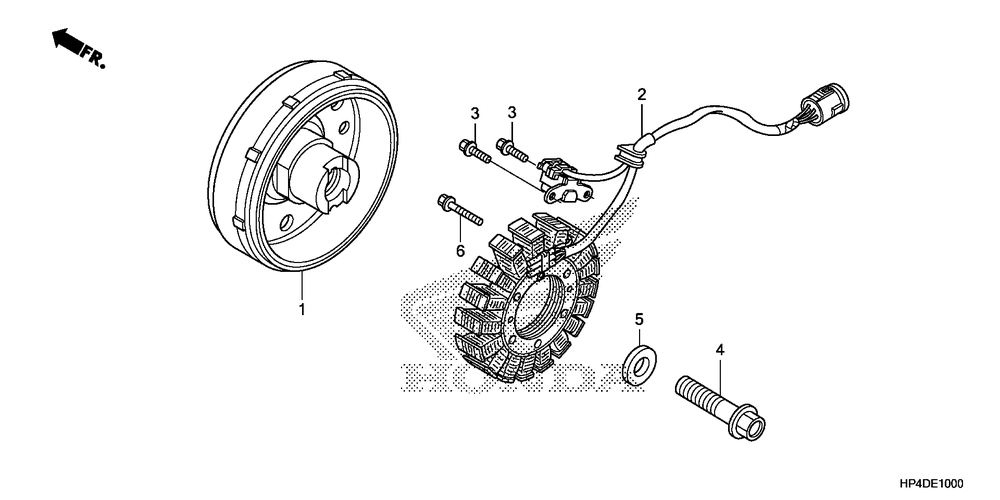 FR.

3
3
2
6
1
5
4
HONDA

HP4DE1000